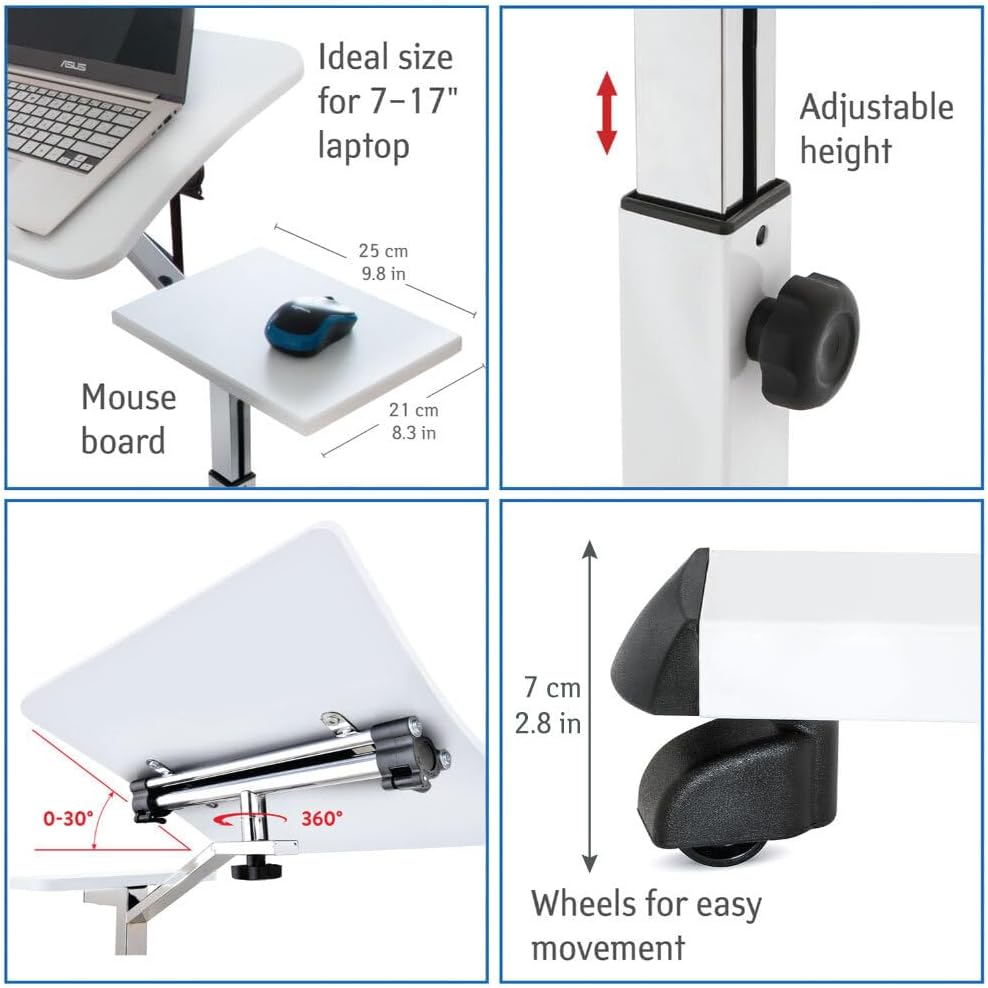 ASUS

Ideal size for 7–17" laptop

25 cm
9.8 in

21 cm
8.3 in

Mouse board

Adjustable height

0-30°

360°

7 cm
2.8 in

Wheels for easy movement