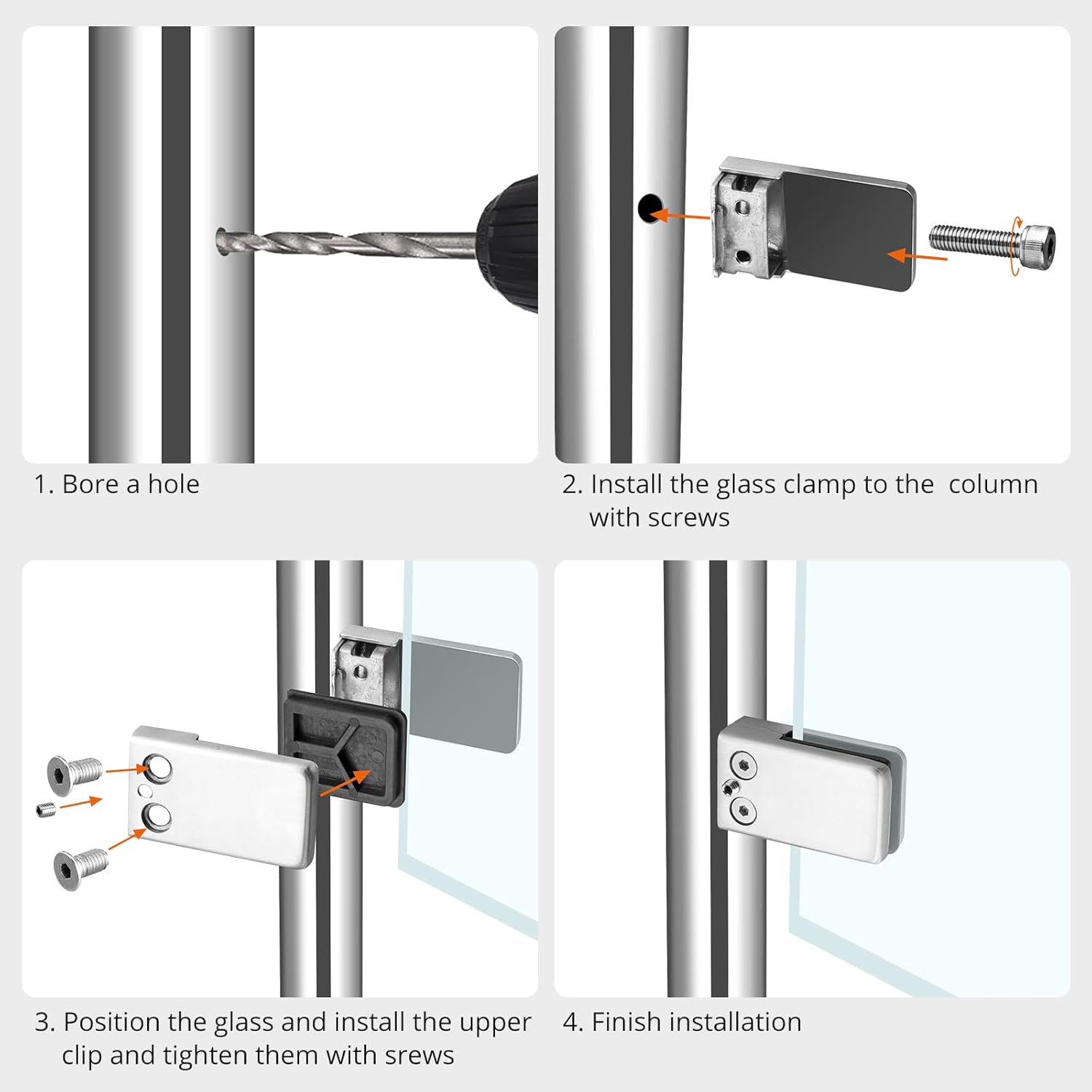 1. Bore a hole

2. Install the glass clamp to the column with screws

3. Position the glass and install the upper clip and tighten them with srews

4. Finish installation