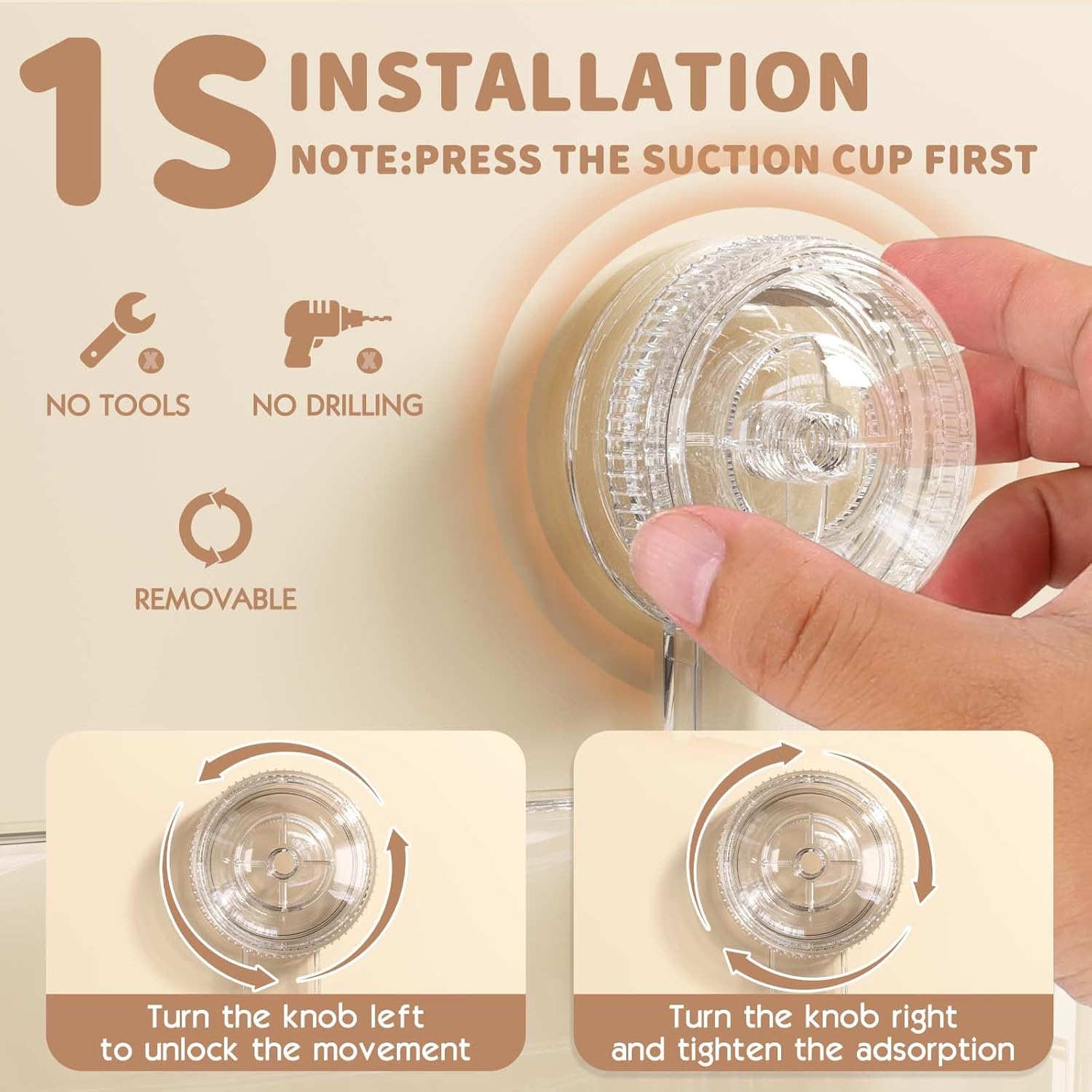 1S INSTALLATION
NOTE:PRESS THE SUCTION CUP FIRST

NO TOOLS

NO DRILLING

REMOVABLE

Turn the knob left to unlock the movement

Turn the knob right and tighten the adsorption