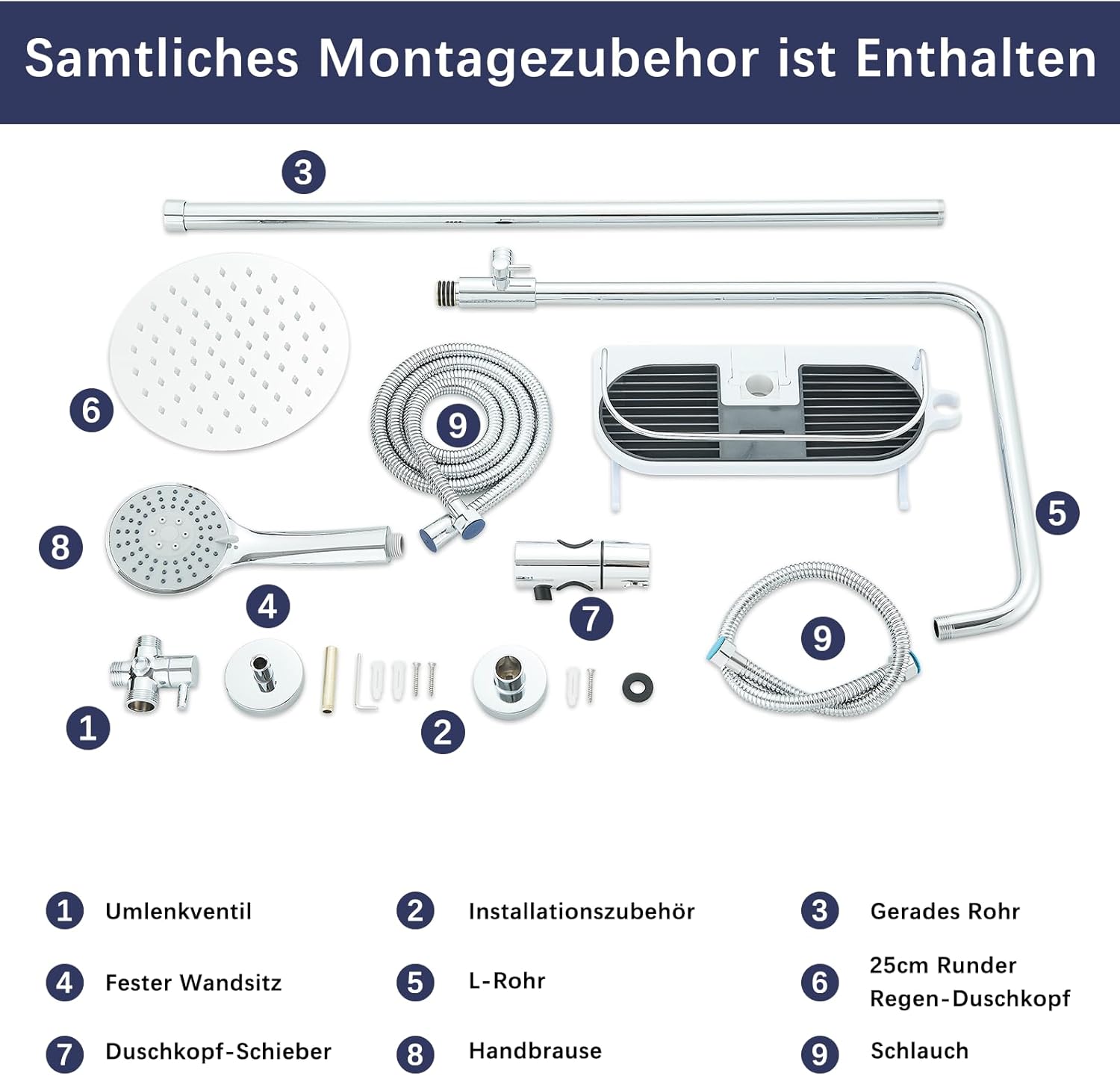 Samtliches Montagezubehor ist Enthalten

3

6

9

5

8

4

7

9

1

2

1 Umlenkventil
2 Installationszubehör
3 Gerades Rohr
4 Fester Wandsitz
5 L-Rohr
6 25cm Runder Regen-Duschkopf
7 Duschkopf-Schieber
8 Handbrause
9 Schlauch