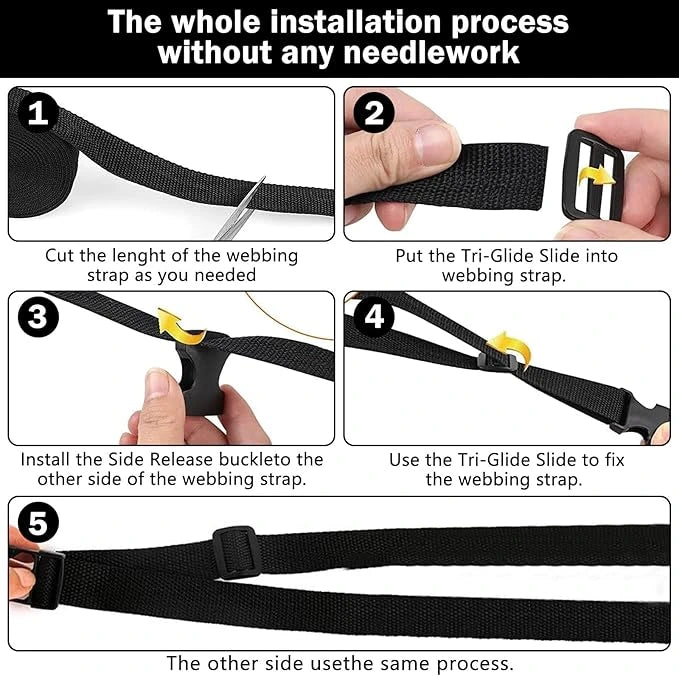 The whole installation process without any needlework

1

Cut the lenght of the webbing strap as you needed

2

Put the Tri-Glide Slide into webbing strap.

3

Install the Side Release buckleto the other side of the webbing strap.

4

Use the Tri-Glide Slide to fix the webbing strap.

5

The other side usethe same process.