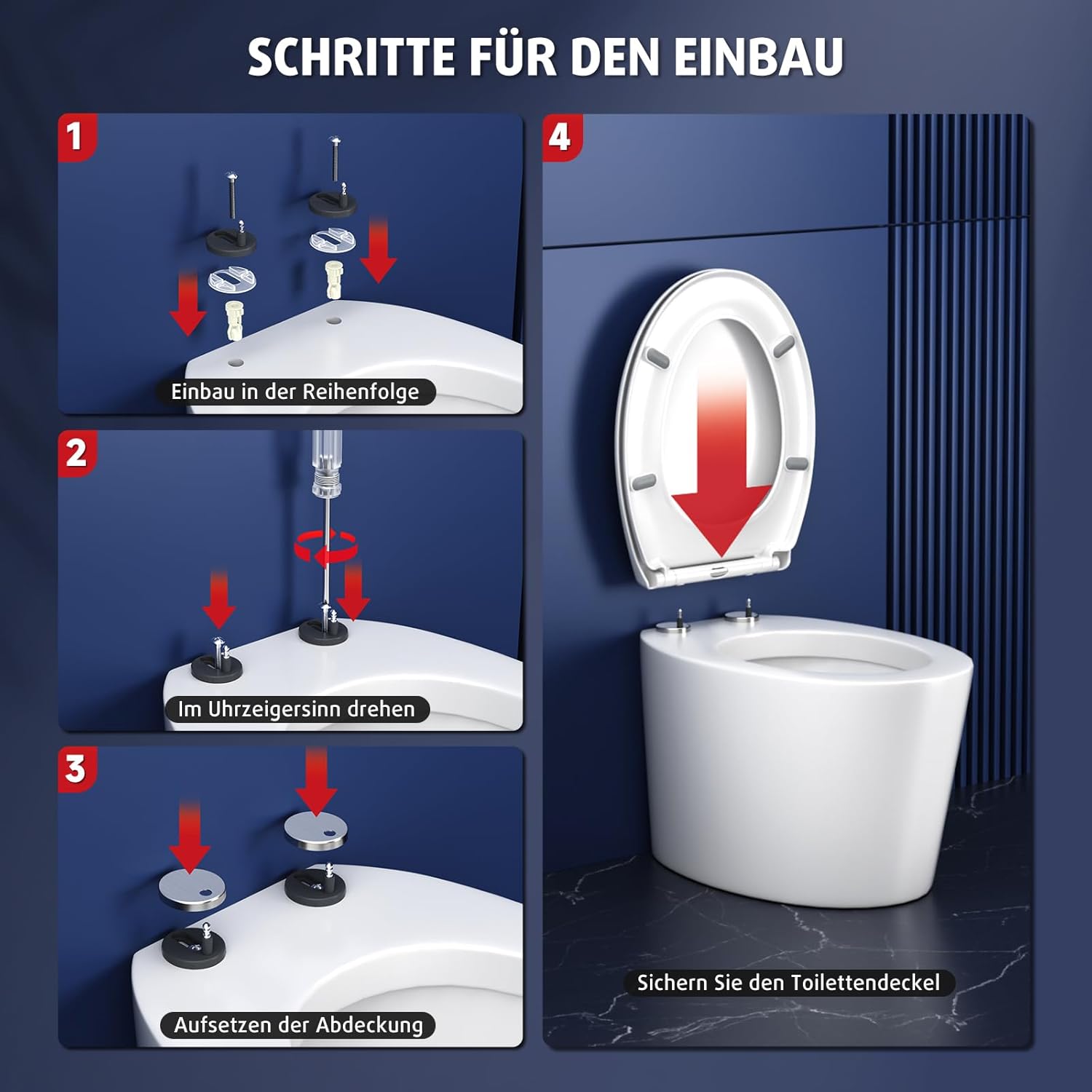 SCHRITTE FÜR DEN EINBAU

1

Einbau in der Reihenfolge

2

Im Uhrzeigersinn drehen

3

Aufsetzen der Abdeckung

4

Sichern Sie den Toilettendeckel