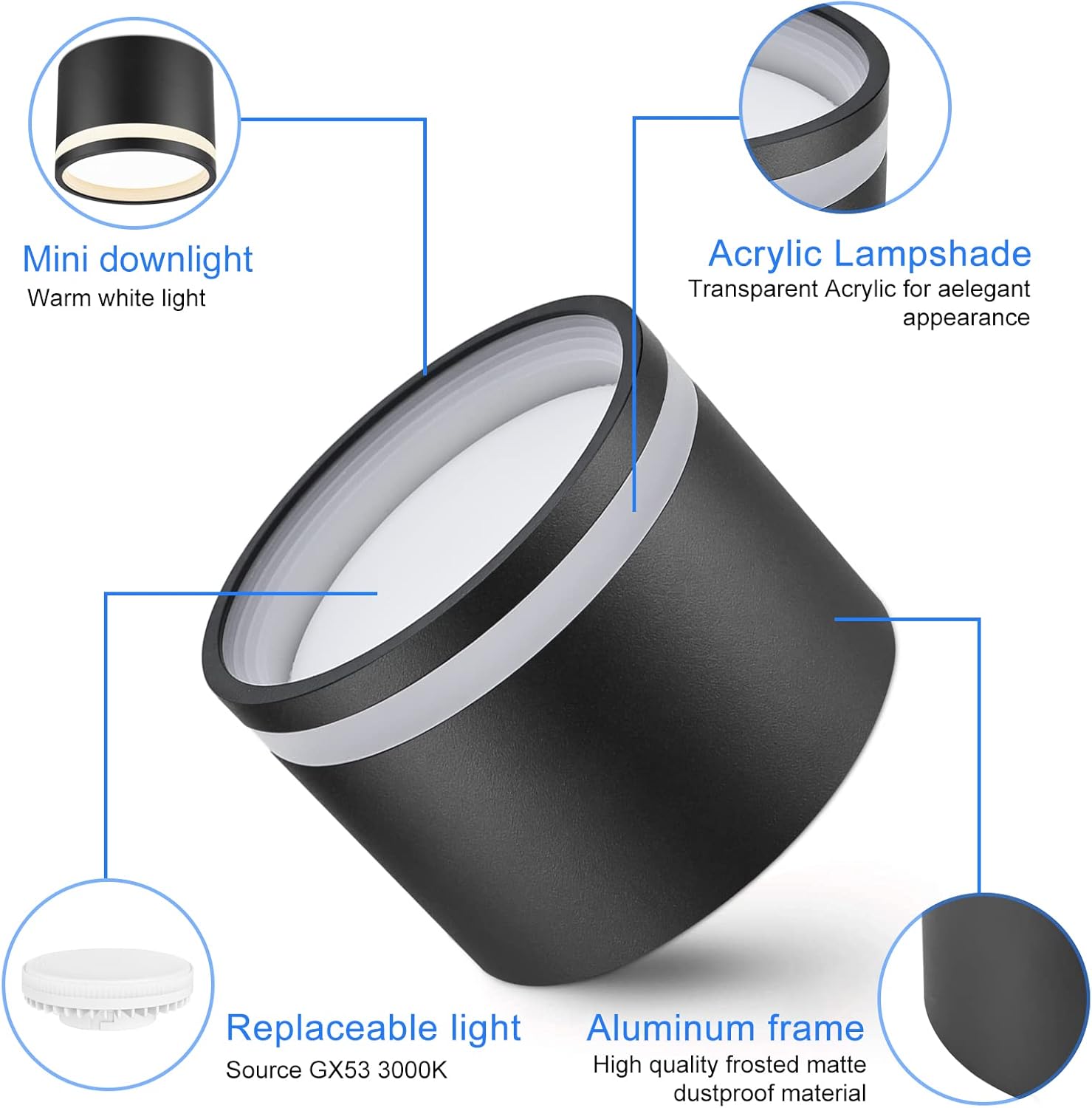 Mini downlight
Warm white light

Acrylic Lampshade
Transparent Acrylic for aelegant appearance

Replaceable light
Source GX53 3000K

Aluminum frame
High quality frosted matte dustproof material