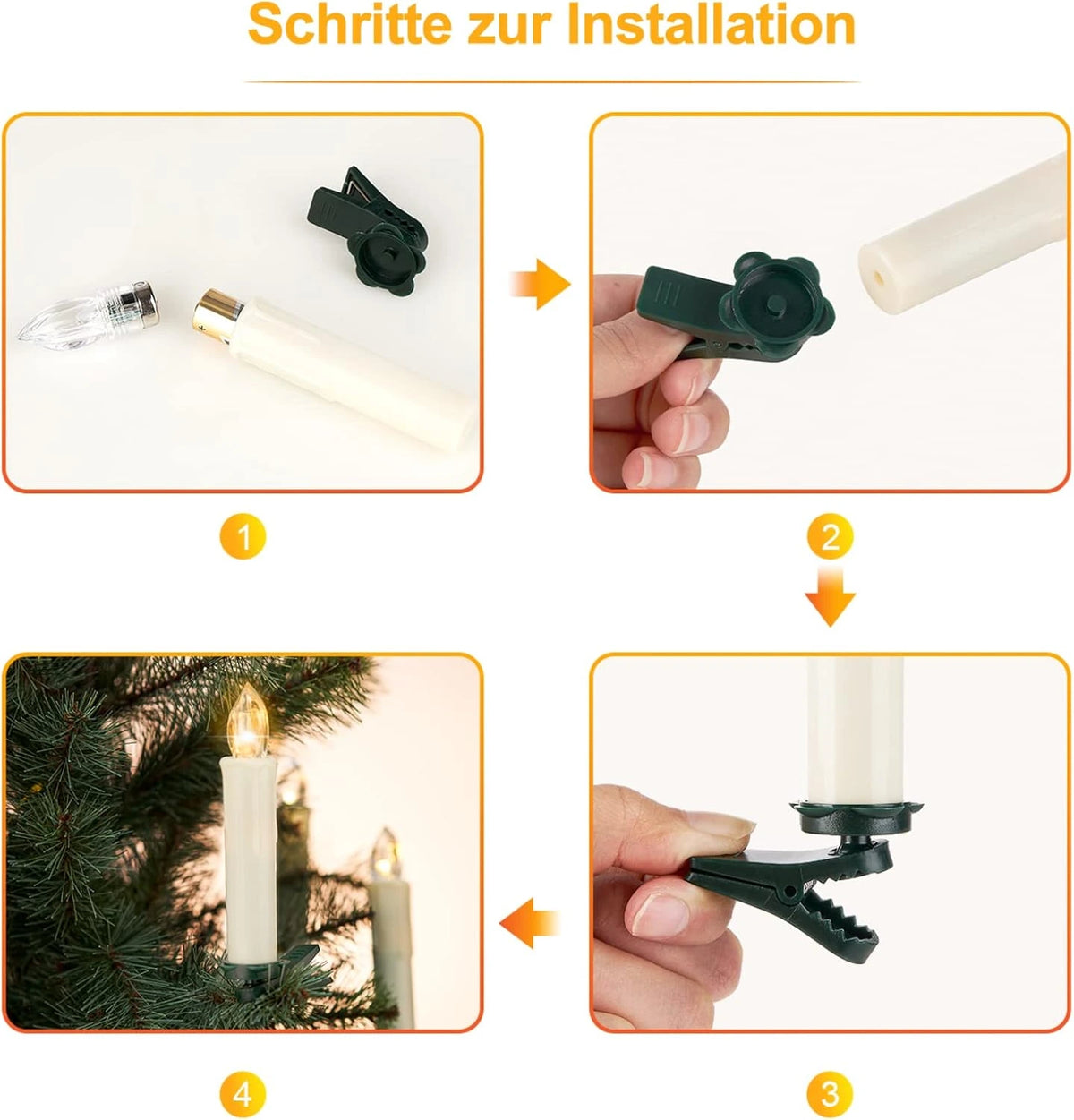 Schritte zur Installation

1

2

4

3