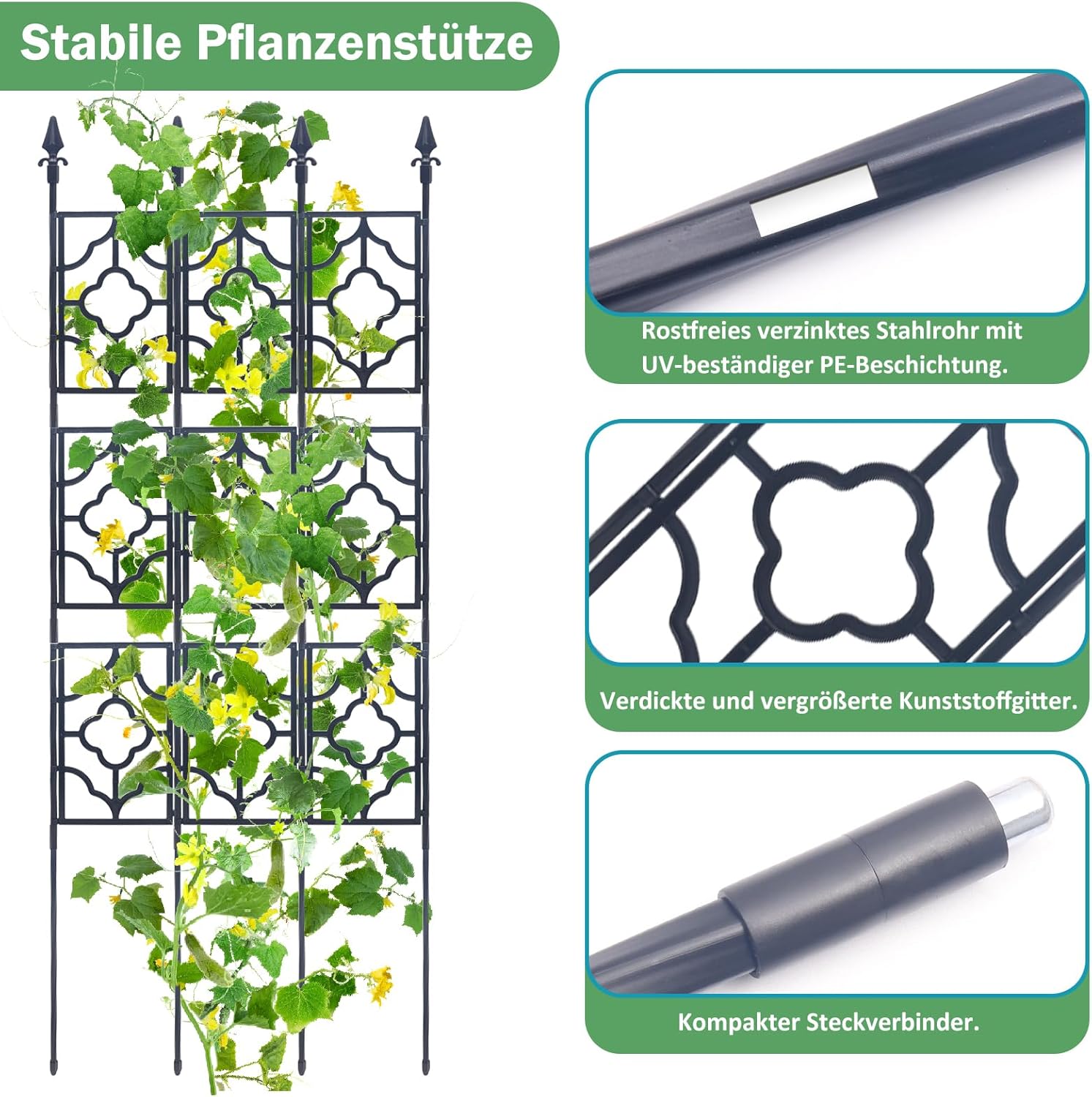 Stabile Pflanzenstütze

Rostfreies verzinktes Stahlrohr mit UV-beständiger PE-Beschichtung.

Verdickte und vergrößerte Kunststoffgitter.

Kompakter Steckverbinder.