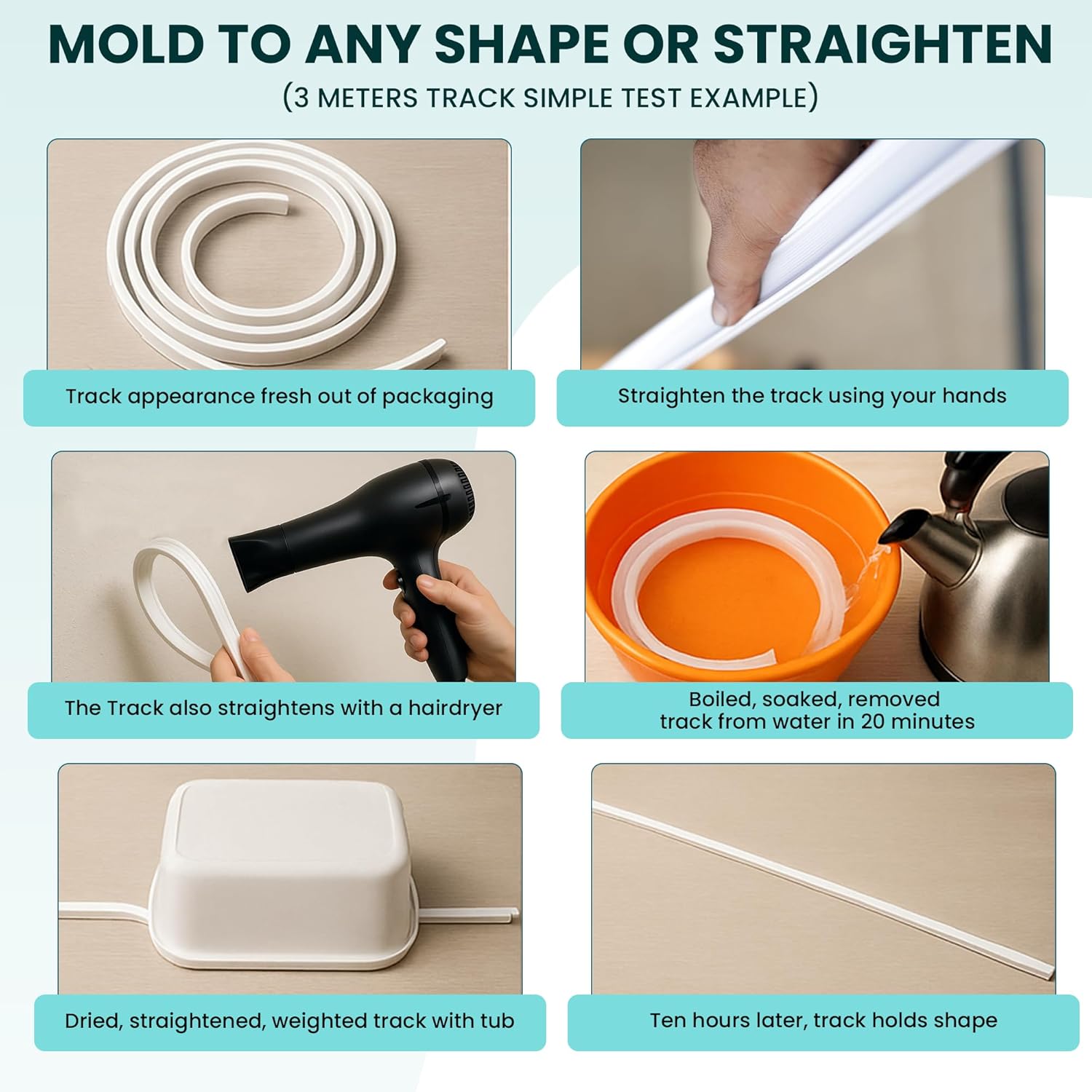 MOLD TO ANY SHAPE OR STRAIGHTEN
(3 METERS TRACK SIMPLE TEST EXAMPLE)

Track appearance fresh out of packaging

Straighten the track using your hands

The Track also straightens with a hairdryer

Boiled, soaked, removed track from water in 20 minutes

Dried, straightened, weighted track with tub

Ten hours later, track holds shape