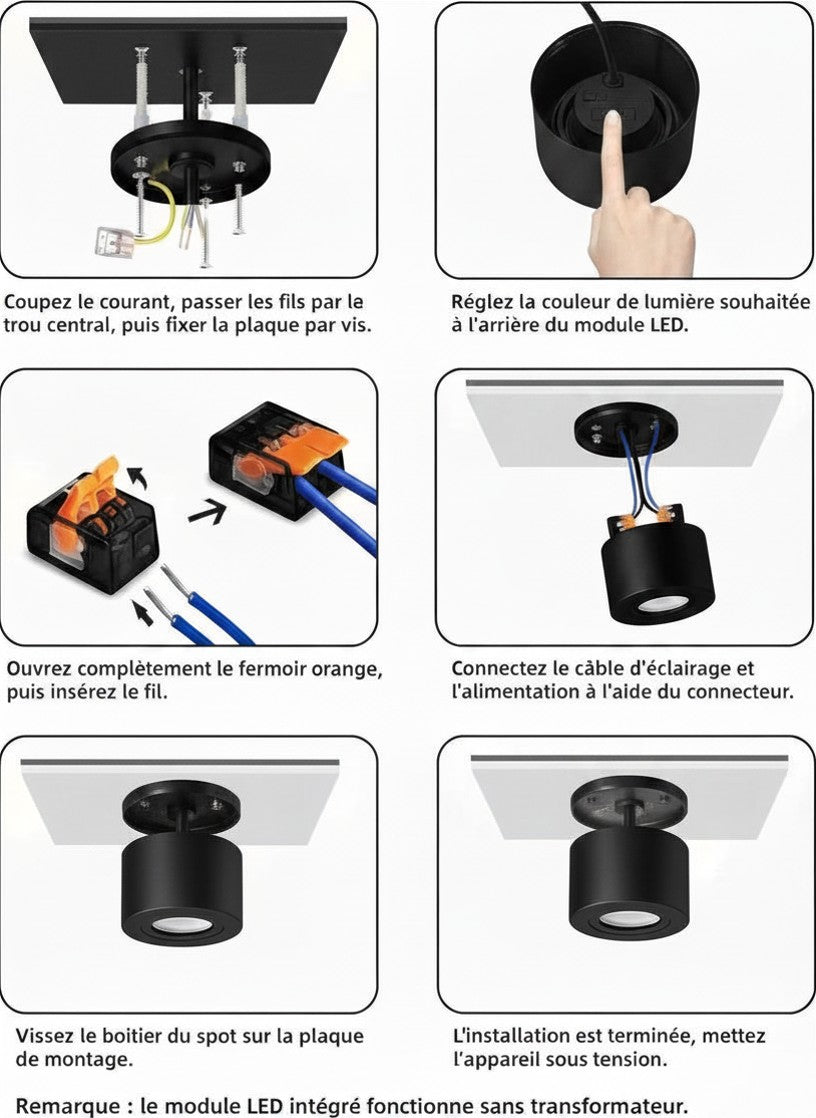 Coupez le courant, passer les fils par le trou central, puis fixer la plaque par vis.

Réglez la couleur de lumière souhaitée à l'arrière du module LED.

Ouvrez complètement le fermoir orange, puis insérez le fil.

Connectez le câble d'éclairage et l'alimentation à l'aide du connecteur.

Vissez le boitier du spot sur la plaque de montage.

L'installation est terminée, mettez l'appareil sous tension.

Remarque : le module LED intégré fonctionne sans transformateur.