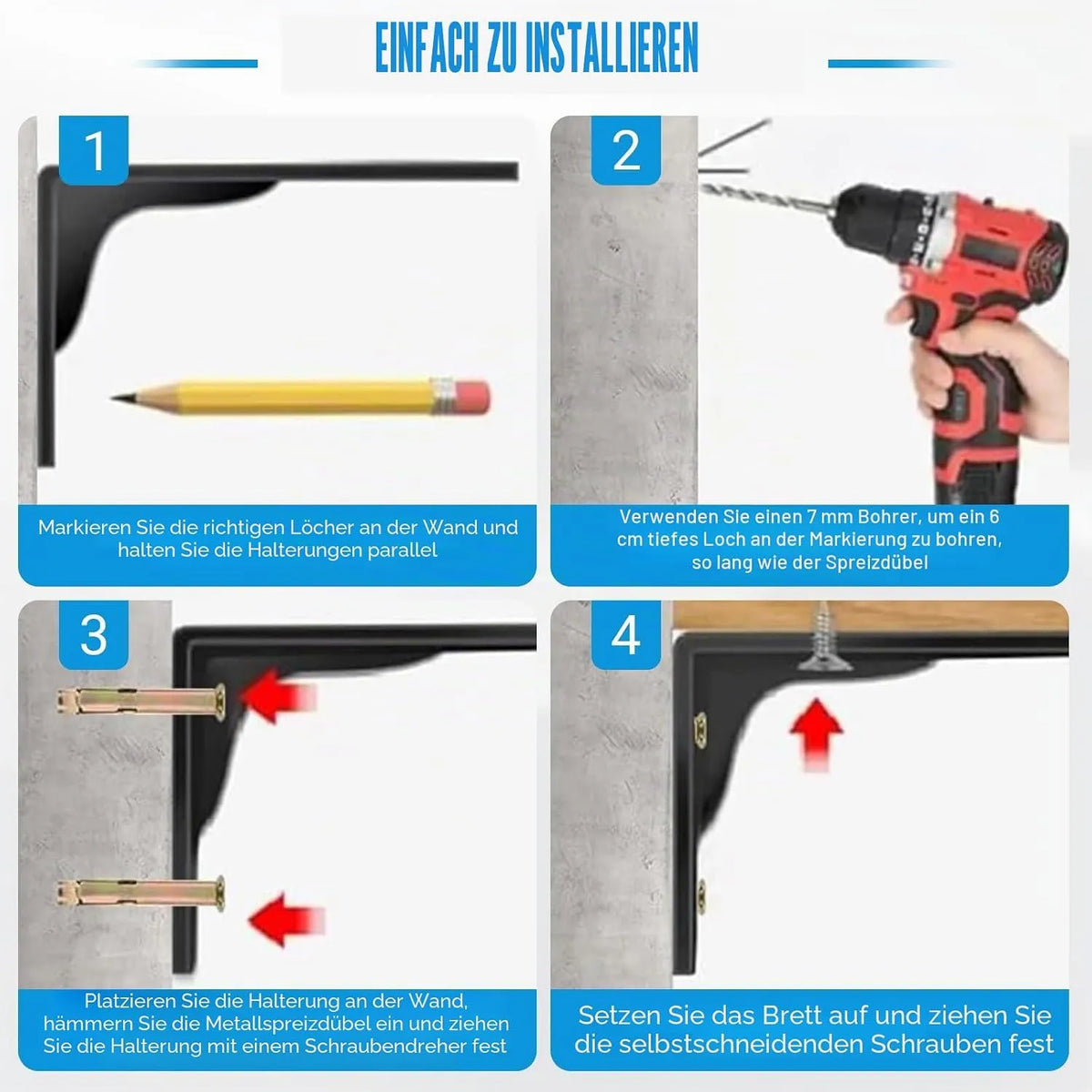 EINFACH ZU INSTALLIEREN

1

Markieren Sie die richtigen Löcher an der Wand und halten Sie die Halterungen parallel

2

Verwenden Sie einen 7 mm Bohrer, um ein 6 cm tiefes Loch an der Markierung zu bohren, so lang wie der Spreizdübel

3

Platzieren Sie die Halterung an der Wand, hämmern Sie die Metallspreizdübel ein und ziehen Sie die Halterung mit einem Schraubendreher fest

4

Setzen Sie das Brett auf und ziehen Sie die selbstschneidenden Schrauben fest