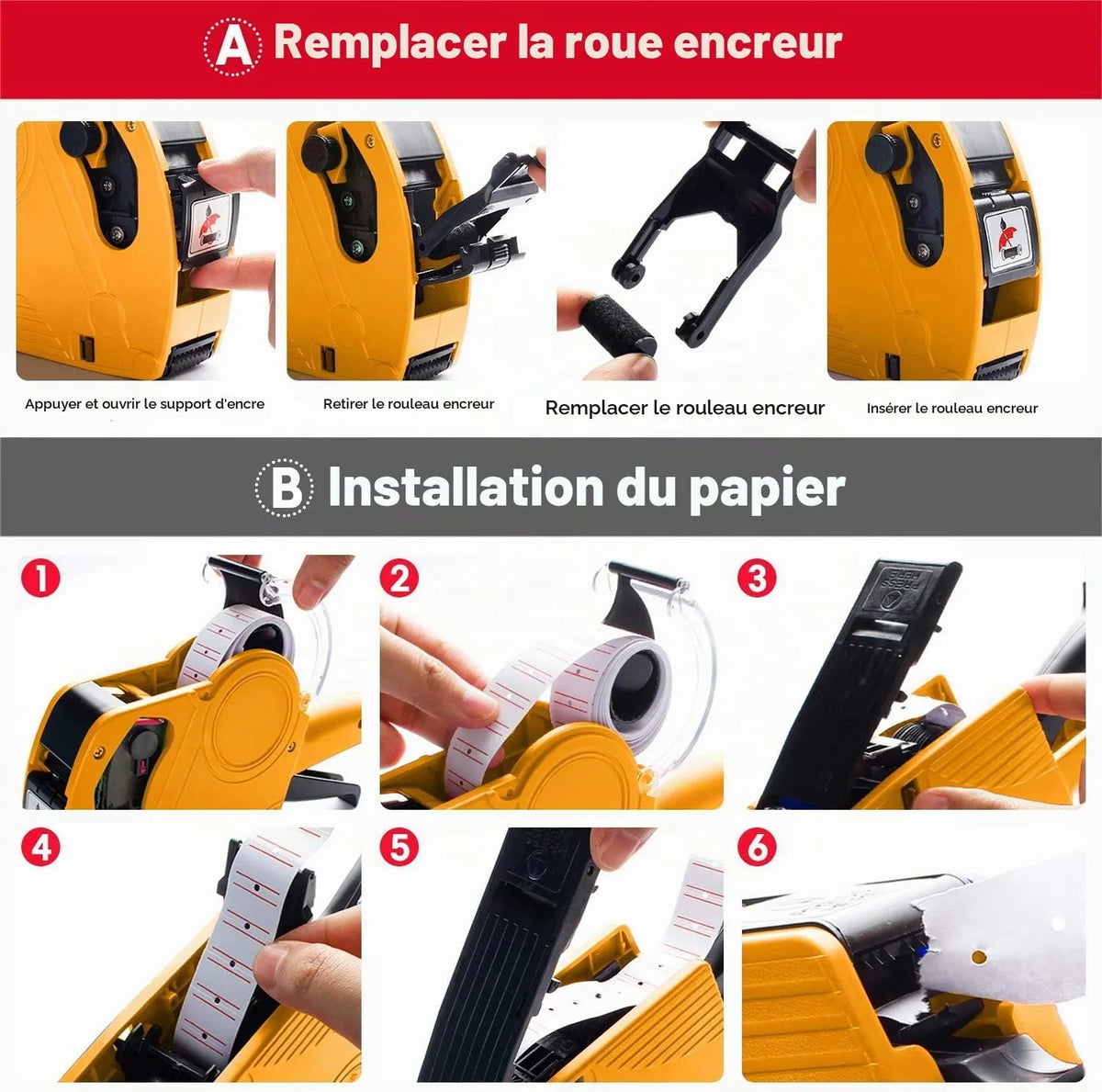 A Remplacer la roue encreur

Appuyer et ouvrir le support d'encre

Retirer le rouleau encreur

Remplacer le rouleau encreur

Insérer le rouleau encreur

B Installation du papier

1

2

3

PRESS HERE

4

5

6