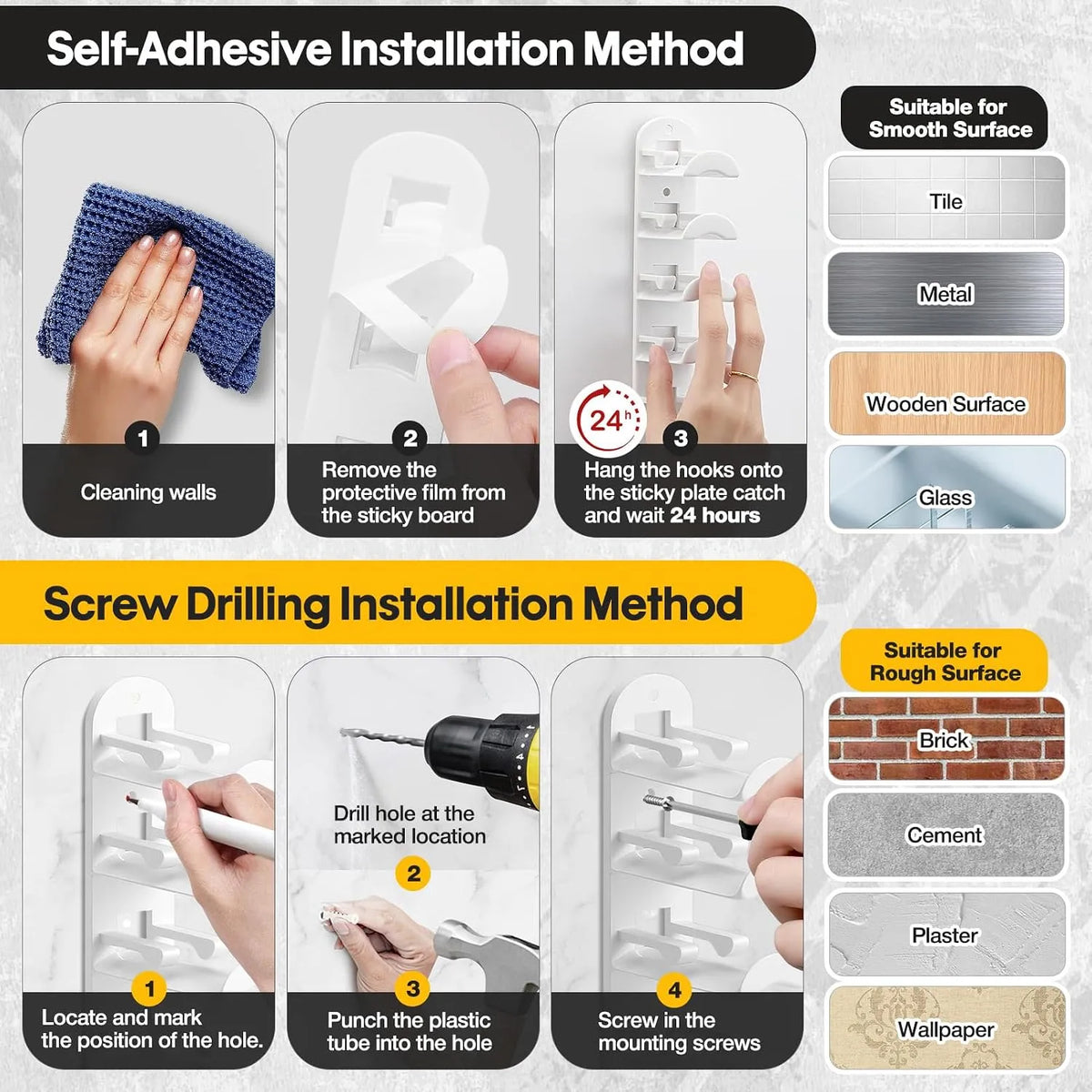 Self-Adhesive Installation Method

1
Cleaning walls

2
Remove the protective film from the sticky board

24h
3
Hang the hooks onto the sticky plate catch and wait 24 hours

Suitable for Smooth Surface

Tile

Metal

Wooden Surface

Glass

Screw Drilling Installation Method

1
Locate and mark the position of the hole.

Drill hole at the marked location
2

3
Punch the plastic tube into the hole

4
Screw in the mounting screws

Suitable for Rough Surface

Brick

Cement

Plaster

Wallpaper