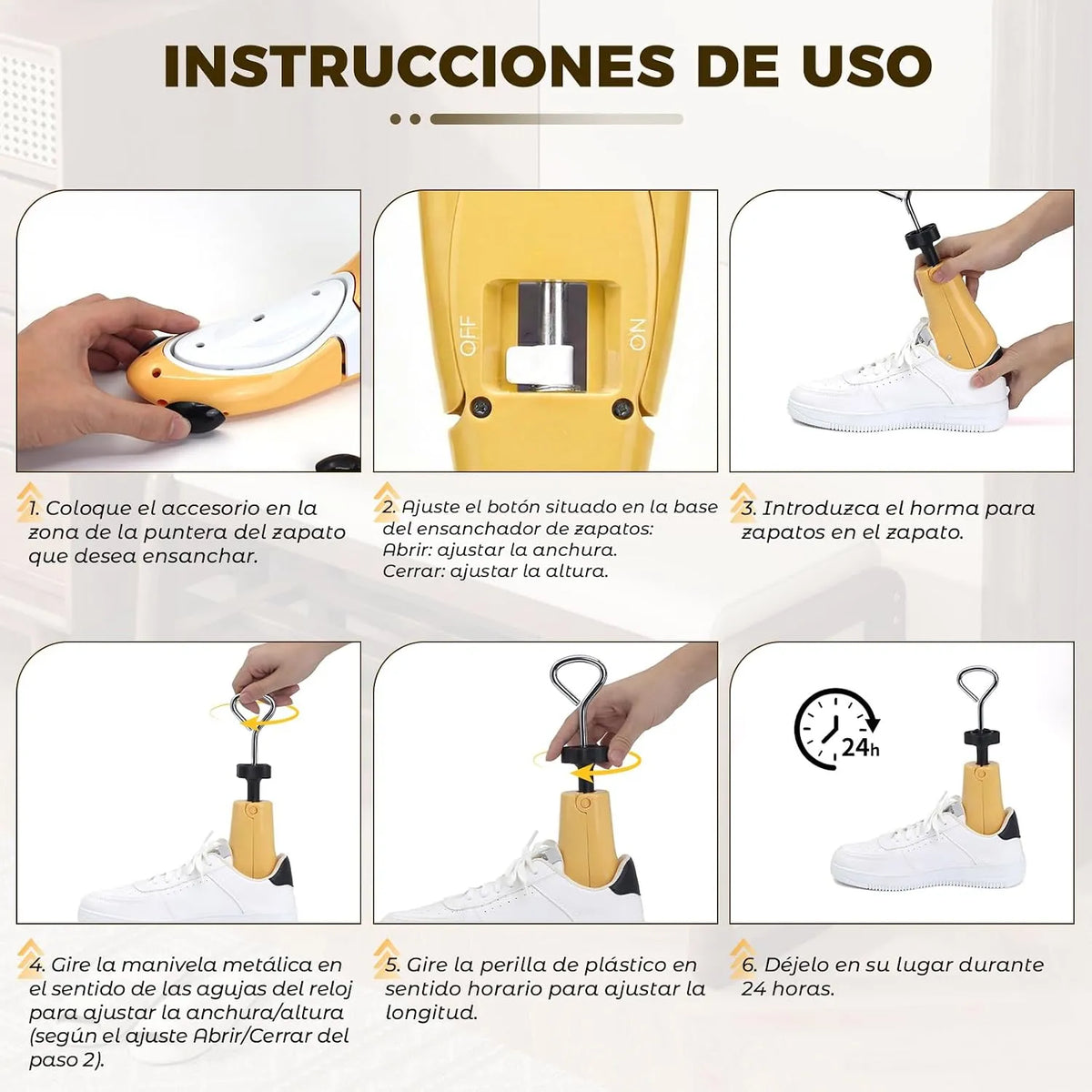 INSTRUCCIONES DE USO

OFF
ON

1. Coloque el accesorio en la zona de la puntera del zapato que desea ensanchar.

2. Ajuste el botón situado en la base del ensanchador de zapatos:
Abrir: ajustar la anchura.
Cerrar: ajustar la altura.

3. Introduzca el horma para zapatos en el zapato.

24h

4. Gire la manivela metálica en el sentido de las agujas del reloj para ajustar la anchura/altura (según el ajuste Abrir/Cerrar del paso 2).

5. Gire la perilla de plástico en sentido horario para ajustar la longitud.

6. Déjelo en su lugar durante 24 horas.