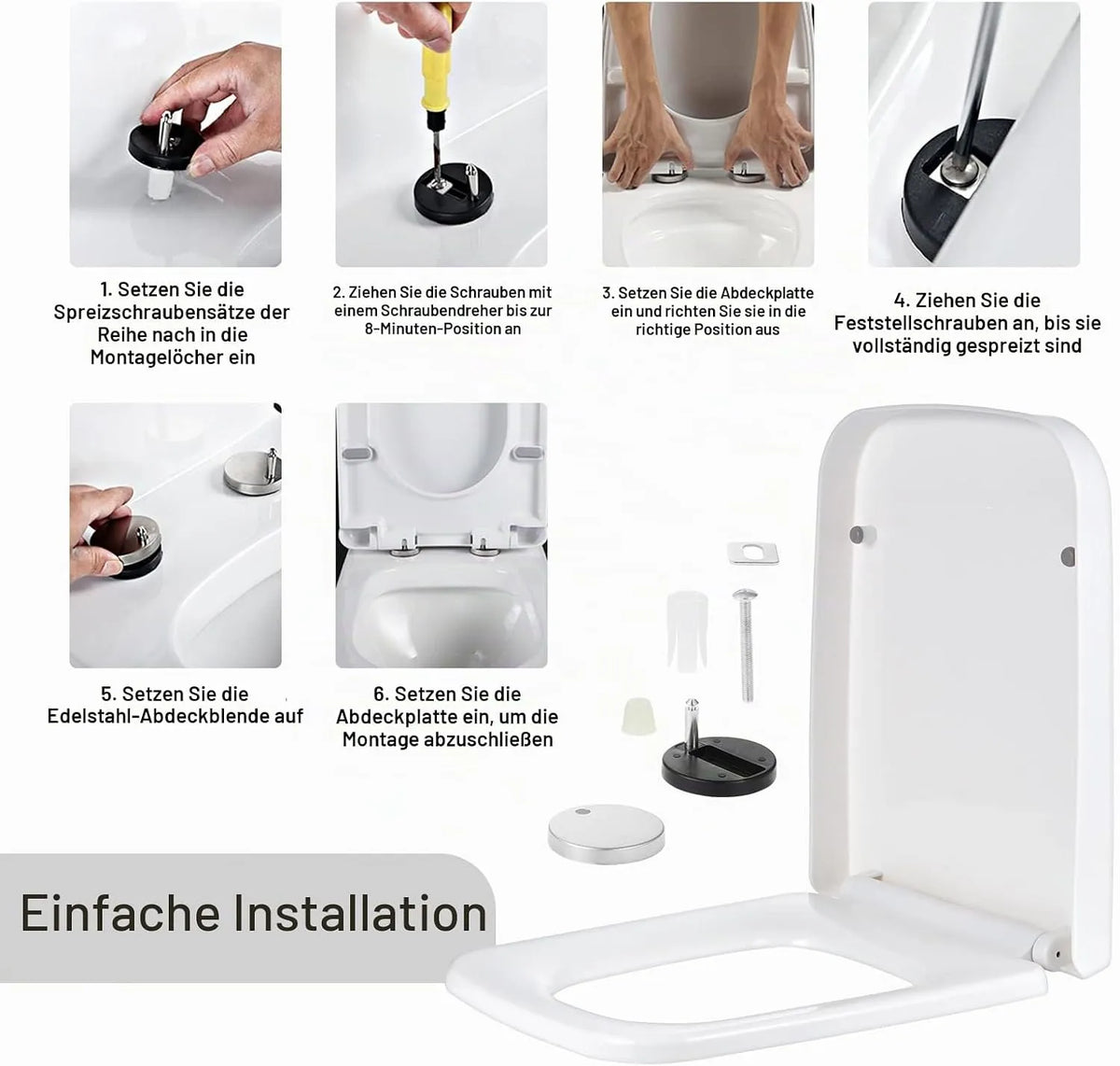 1. Setzen Sie die Spreizschraubensätze der Reihe nach in die Montagelöcher ein

2. Ziehen Sie die Schrauben mit einem Schraubendreher bis zur 8-Minuten-Position an

3. Setzen Sie die Abdeckplatte ein und richten Sie sie in die richtige Position aus

4. Ziehen Sie die Feststellschrauben an, bis sie vollständig gespreizt sind

5. Setzen Sie die Edelstahl-Abdeckblende auf

6. Setzen Sie die Abdeckplatte ein, um die Montage abzuschließen

Einfache Installation