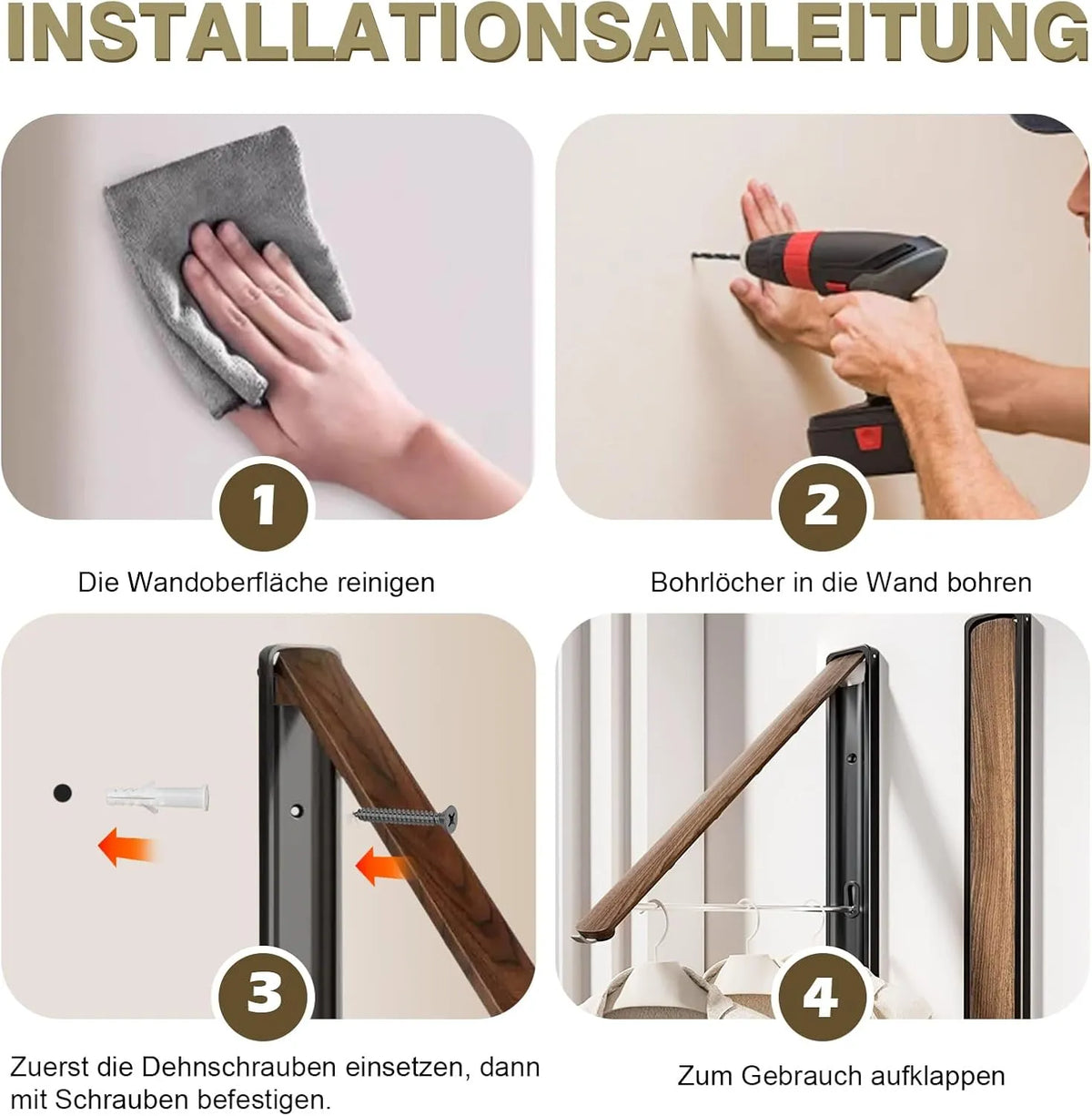 INSTALLATIONSANLEITUNG

1

Die Wandoberfläche reinigen

2

Bohrlöcher in die Wand bohren

3

Zuerst die Dehnschrauben einsetzen, dann mit Schrauben befestigen.

4

Zum Gebrauch aufklappen