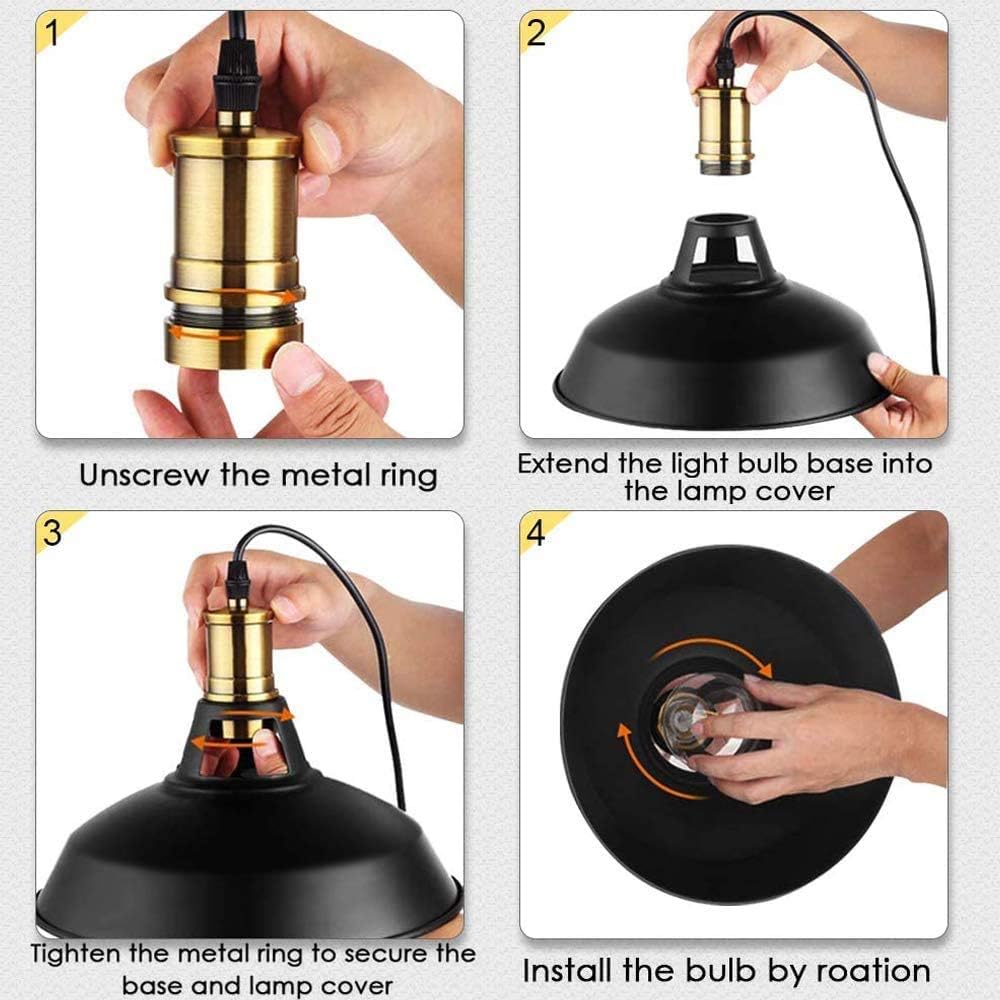 1

Unscrew the metal ring

2

Extend the light bulb base into the lamp cover

3

Tighten the metal ring to secure the base and lamp cover

4

Install the bulb by roation