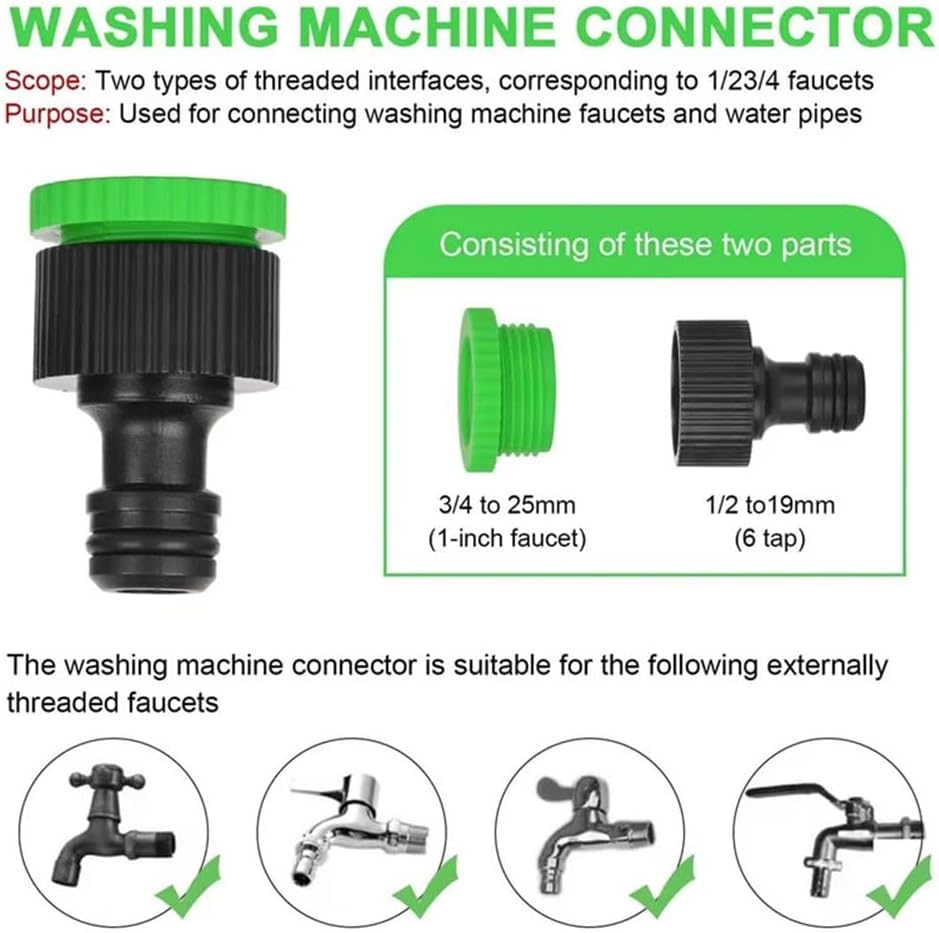 WASHING MACHINE CONNECTOR

Scope: Two types of threaded interfaces, corresponding to 1/23/4 faucets
Purpose: Used for connecting washing machine faucets and water pipes

Consisting of these two parts

3/4 to 25mm
(1-inch faucet)

1/2 to19mm
(6 tap)

The washing machine connector is suitable for the following externally threaded faucets