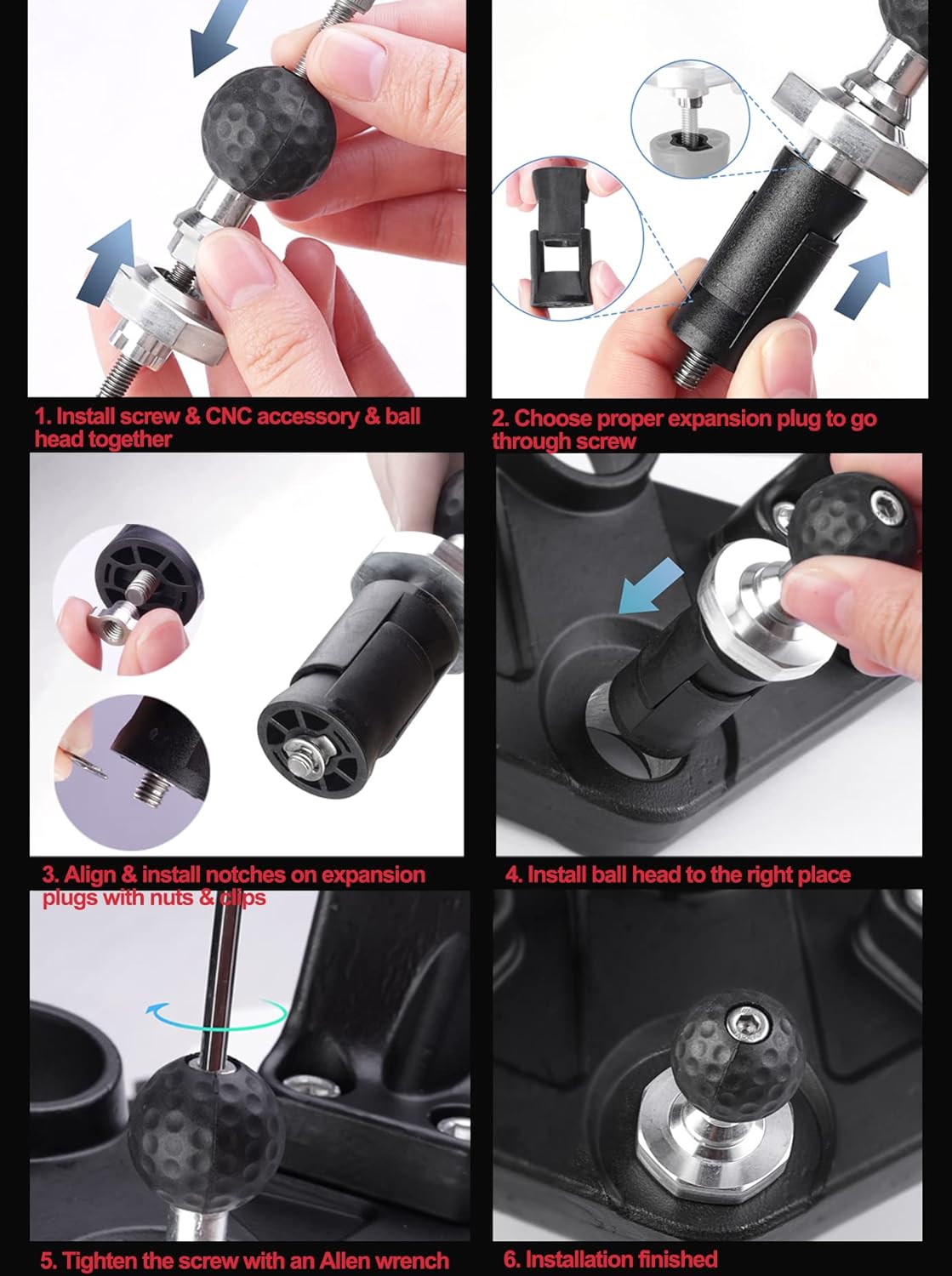 1. Install screw & CNC accessory & ball head together

2. Choose proper expansion plug to go through screw

3. Align & install notches on expansion plugs with nuts & clips

4. Install ball head to the right place

5. Tighten the screw with an Allen wrench

6. Installation finished