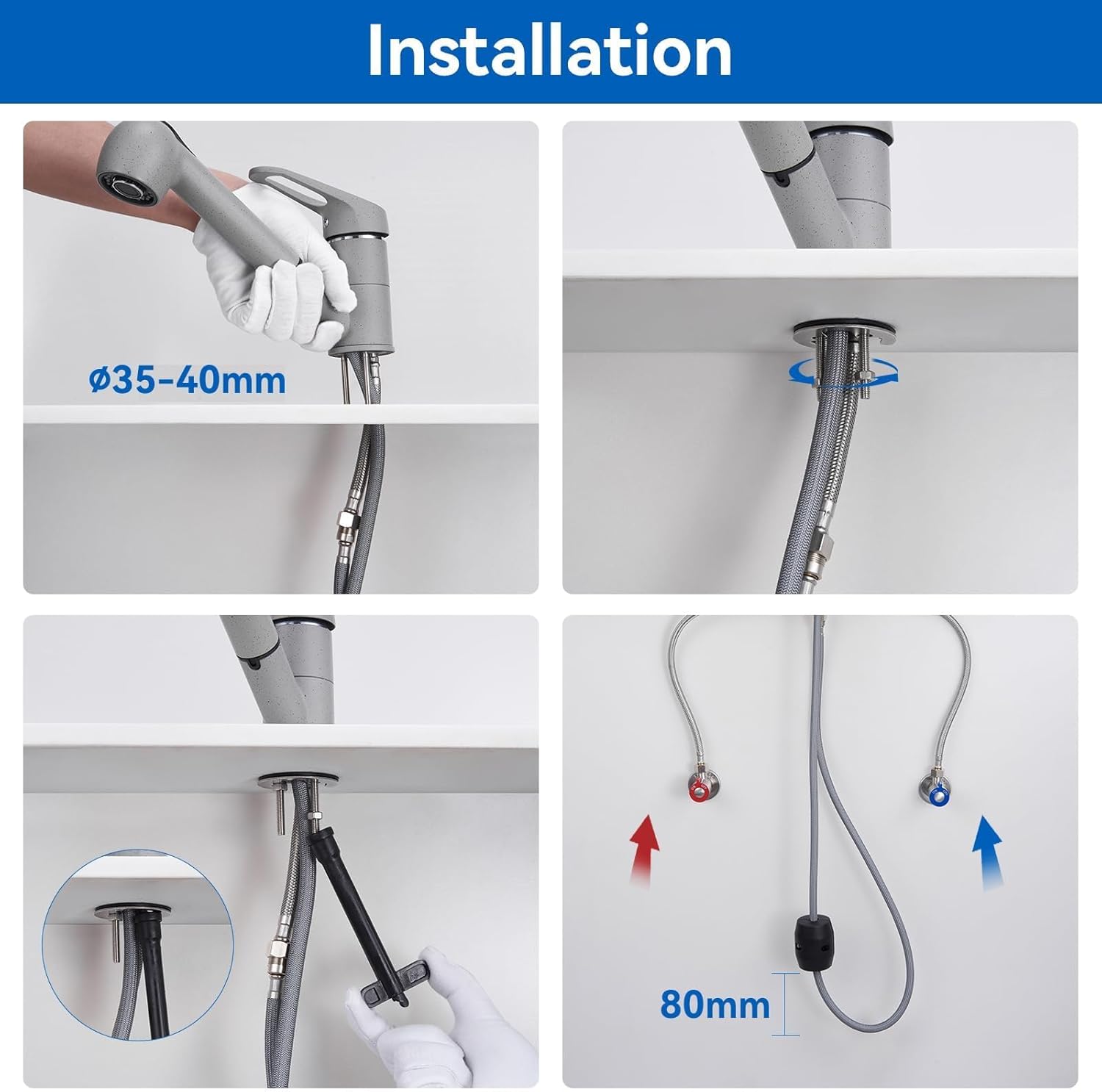 Installation

ø35-40mm

80mm