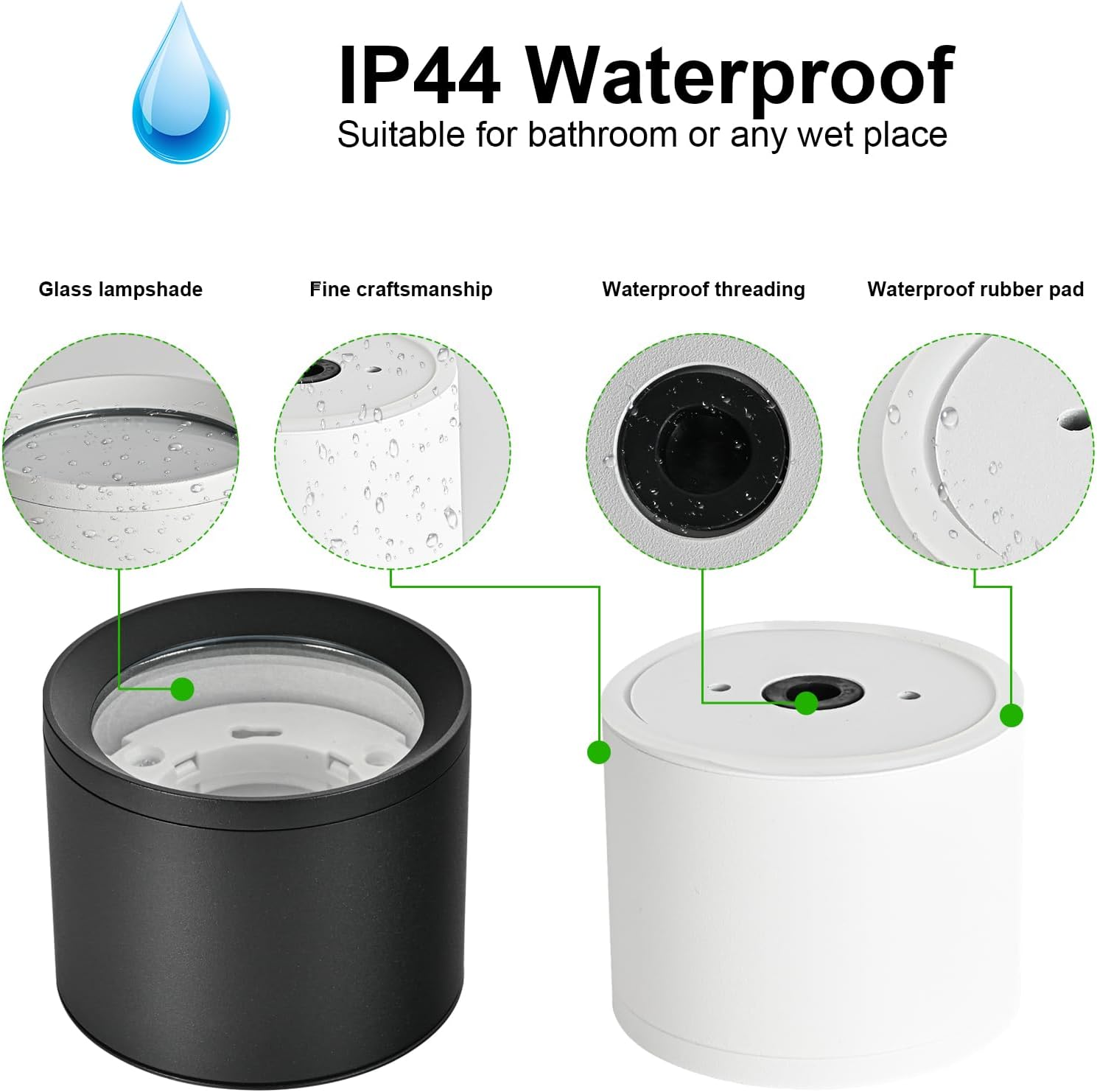 IP44 Waterproof
Suitable for bathroom or any wet place

Glass lampshade

Fine craftsmanship

Waterproof threading

Waterproof rubber pad