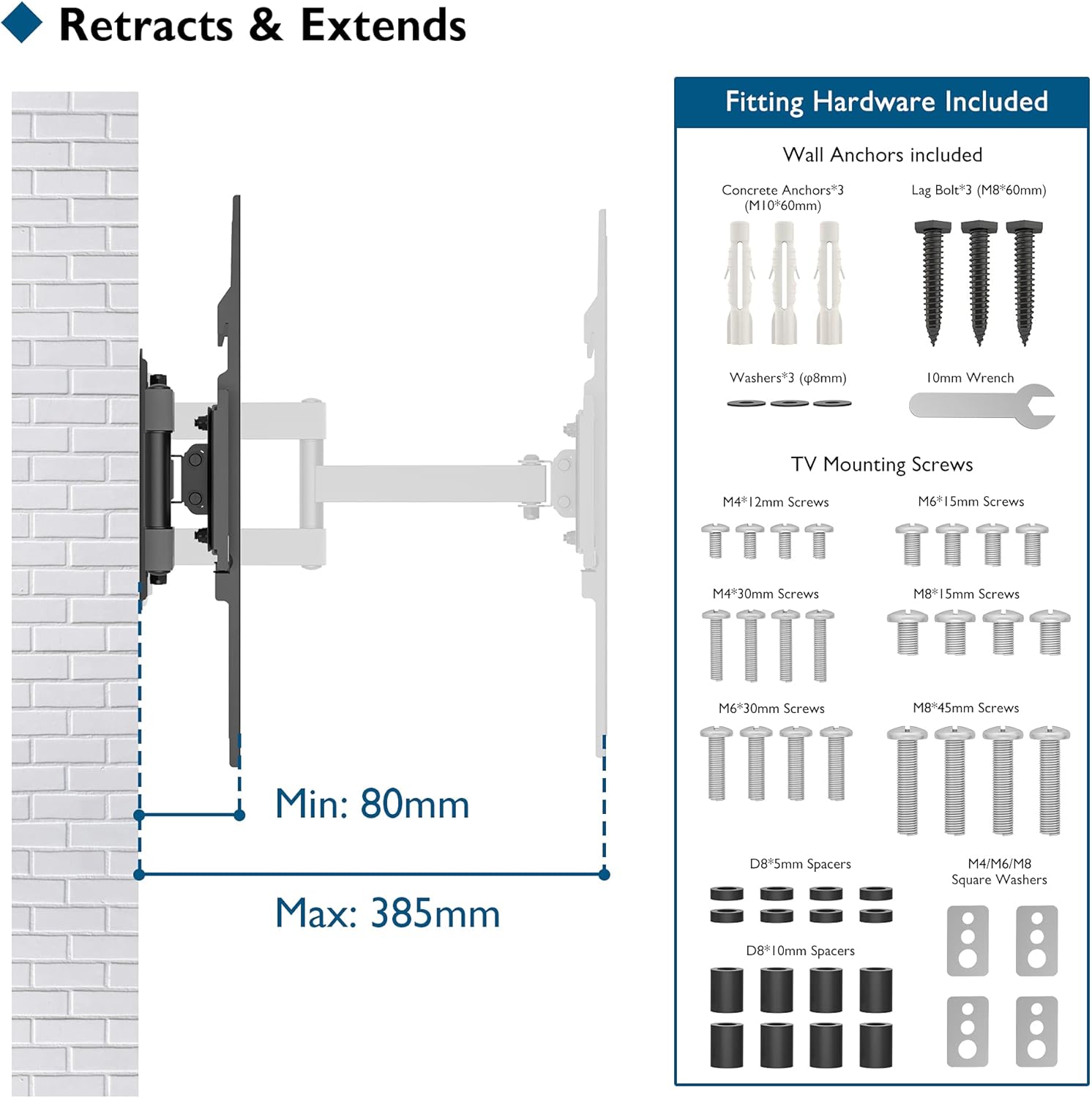 Retracts & Extends

Min: 80mm

Max: 385mm

Fitting Hardware Included

Wall Anchors included

Concrete Anchors*3 (M10*60mm)

Lag Bolt*3 (M8*60mm)

Washers*3 (φ8mm)

10mm Wrench

TV Mounting Screws

M4*12mm Screws

M6*15mm Screws

M4*30mm Screws

M8*15mm Screws

M6*30mm Screws

M8*45mm Screws

D8*5mm Spacers

M4/M6/M8 Square Washers

D8*10mm Spacers