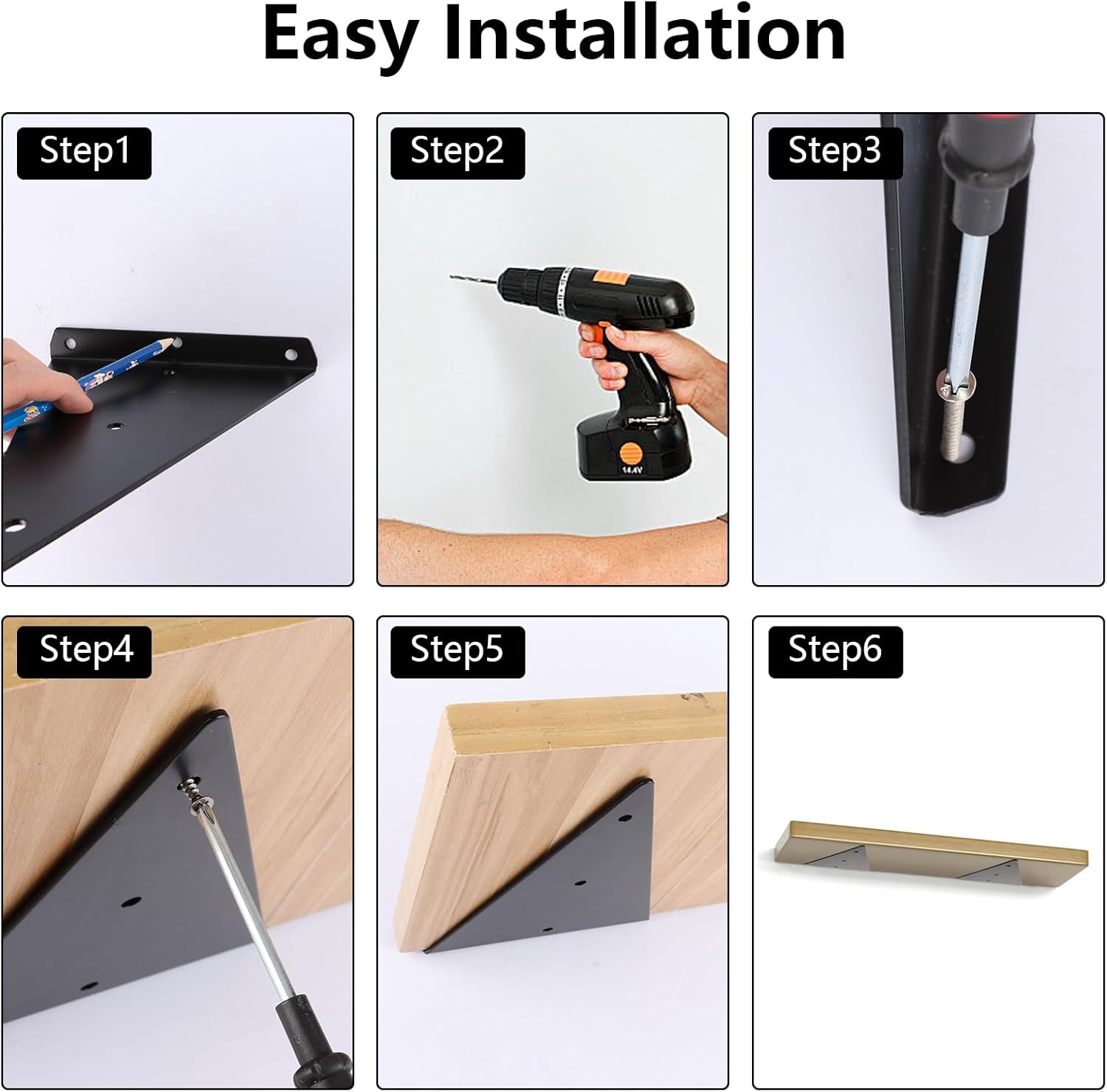 Easy Installation

Step1

Step2

14.4V

Step3

Step4

Step5

Step6