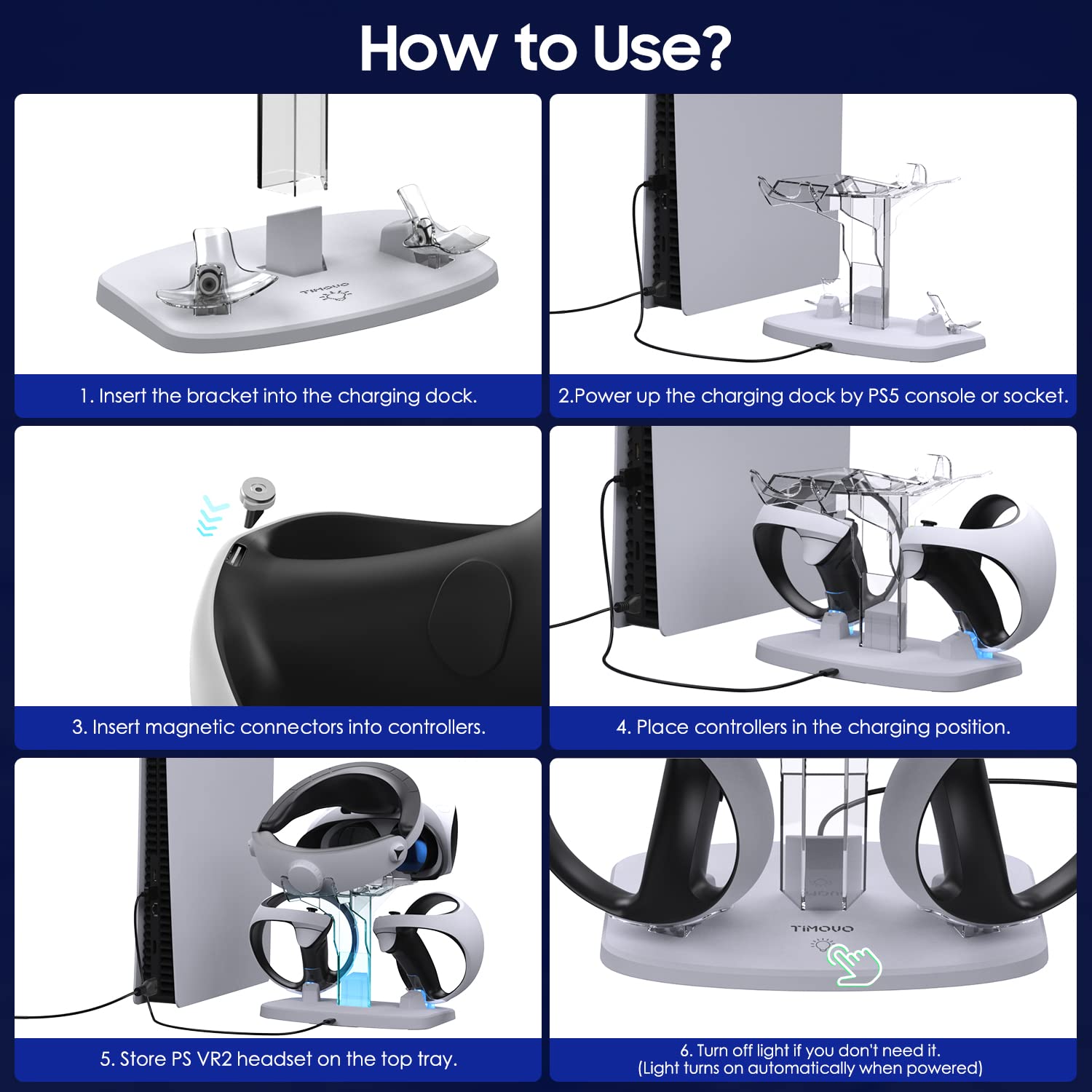 How to Use?

TiMOVO

1. Insert the bracket into the charging dock.

2.Power up the charging dock by PS5 console or socket.

3. Insert magnetic connectors into controllers.

4. Place controllers in the charging position.

5. Store PS VR2 headset on the top tray.

TiMOVO

6. Turn off light if you don't need it.
(Light turns on automatically when powered)