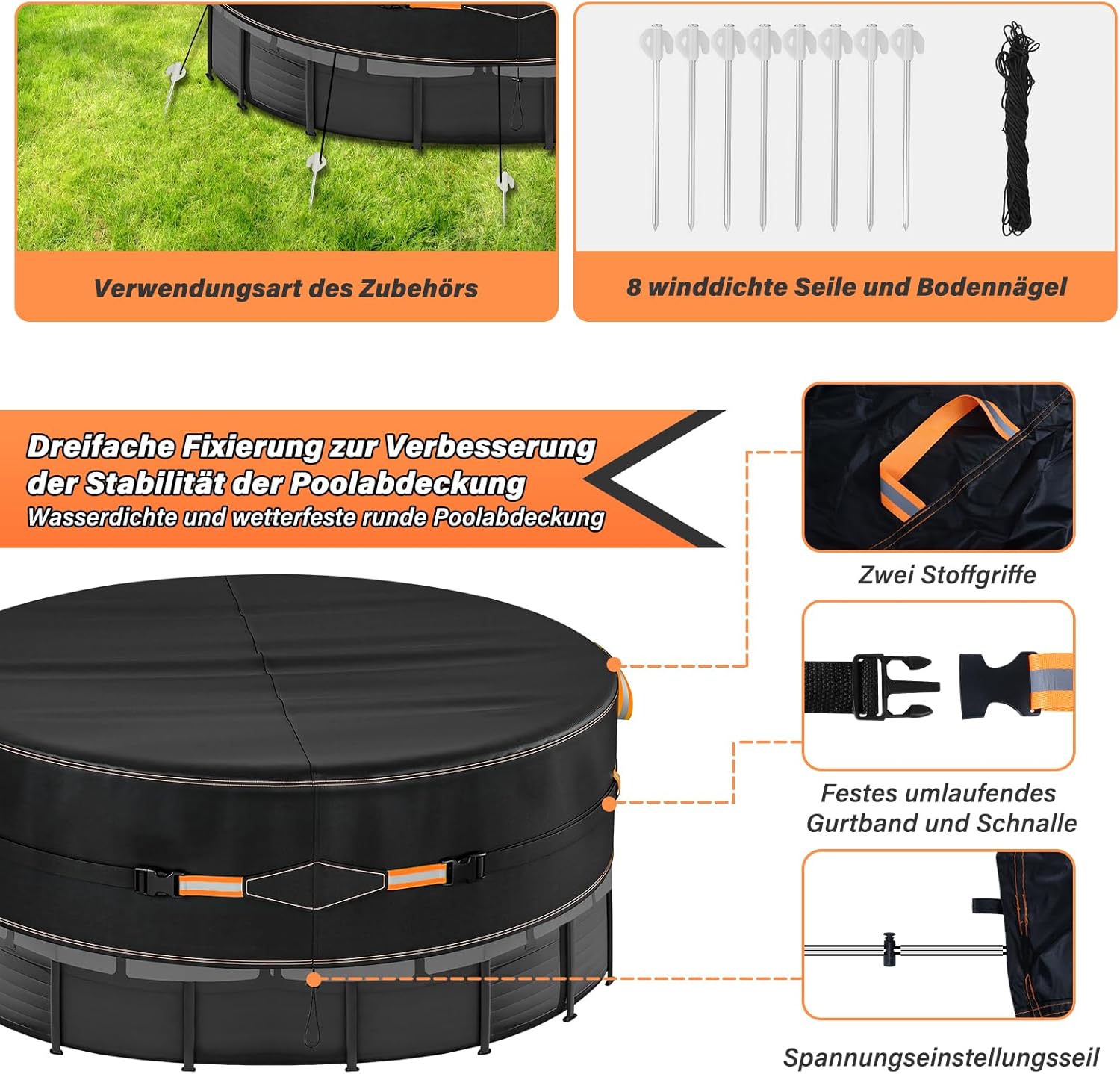 Verwendungsart des Zubehörs

8 winddichte Seile und Bodennägel

Dreifache Fixierung zur Verbesserung der Stabilität der Poolabdeckung
Wasserdichte und wetterfeste runde Poolabdeckung

Zwei Stoffgriffe

Festes umlaufendes Gurtband und Schnalle

Spannungseinstellungsseil