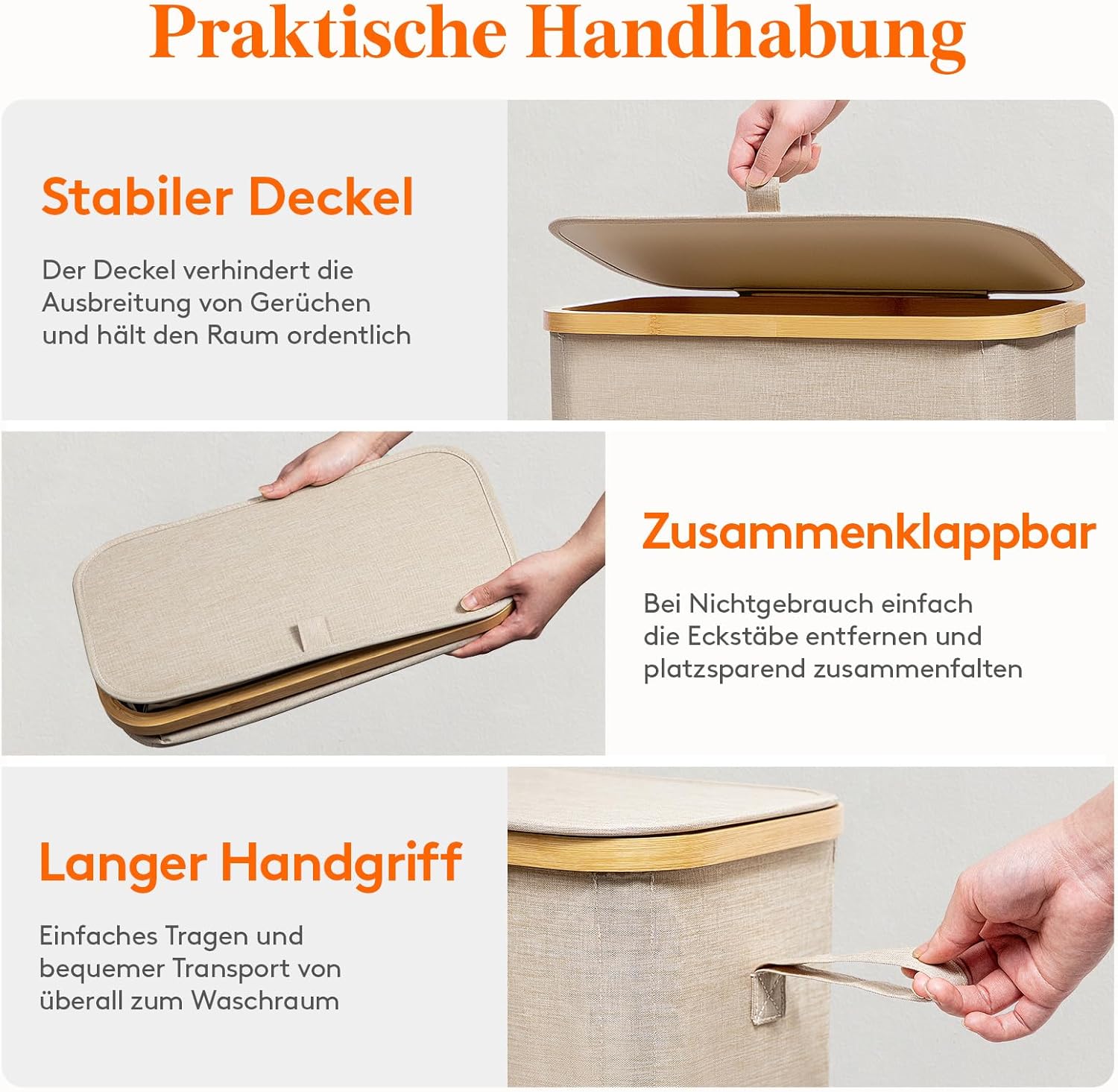 Praktische Handhabung

Stabiler Deckel

Der Deckel verhindert die Ausbreitung von Gerüchen und hält den Raum ordentlich

Zusammenklappbar

Bei Nichtgebrauch einfach die Eckstäbe entfernen und platzsparend zusammenfalten

Langer Handgriff

Einfaches Tragen und bequemer Transport von überall zum Waschraum