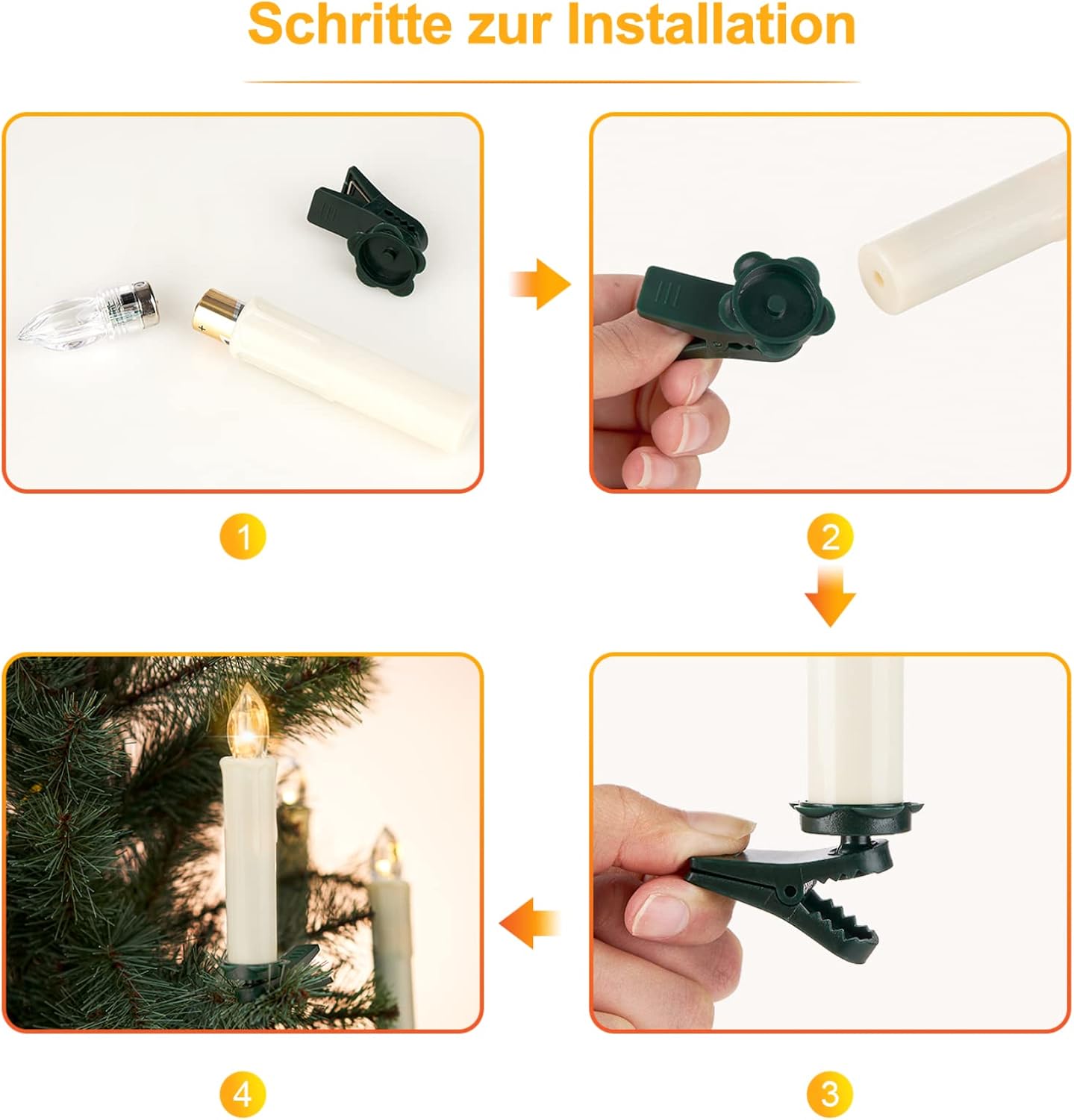 Schritte zur Installation

1

2

4

3