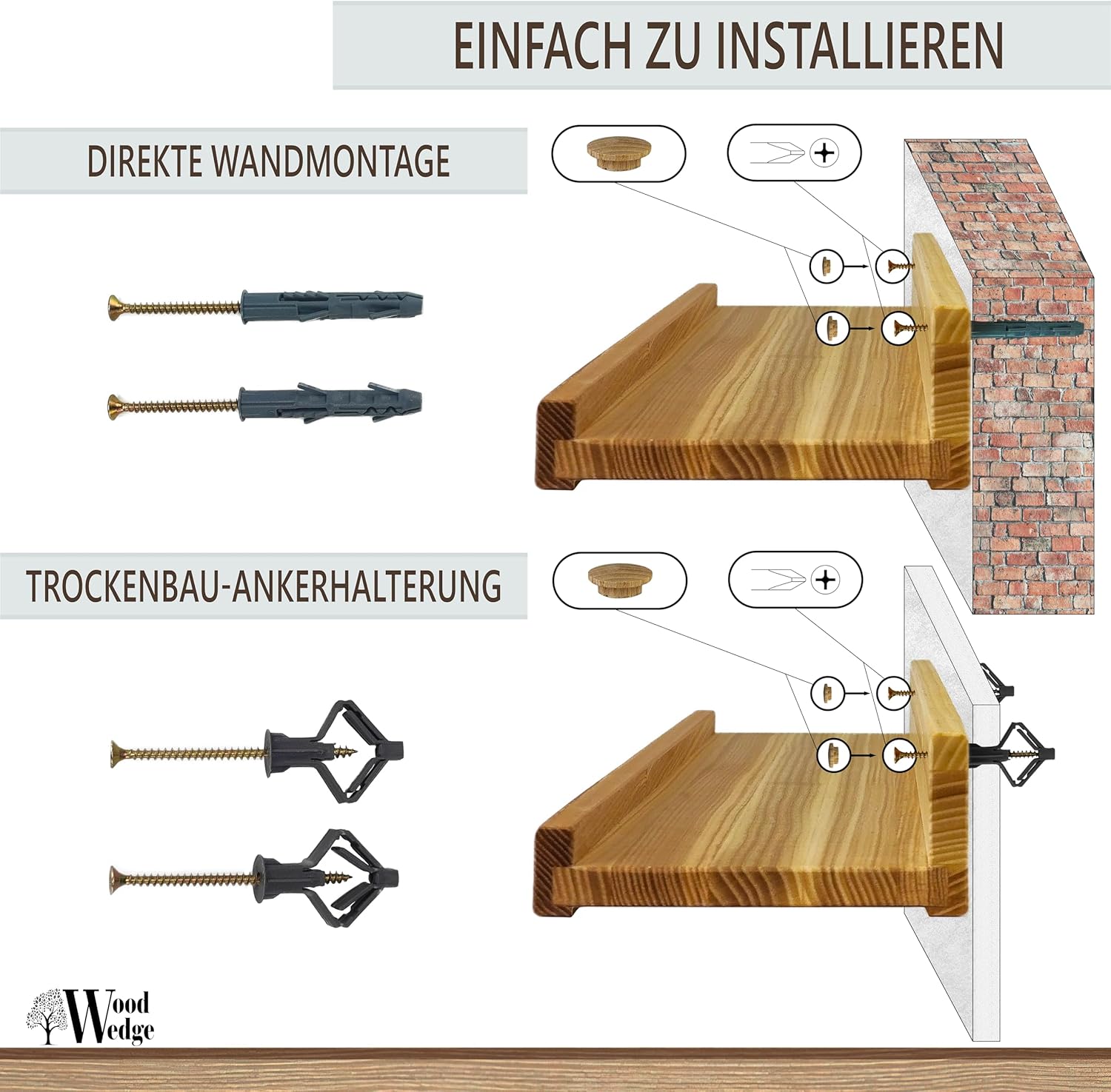 EINFACH ZU INSTALLIEREN

DIREKTE WANDMONTAGE

TROCKENBAU-ANKERHALTERUNG

Wood Wedge