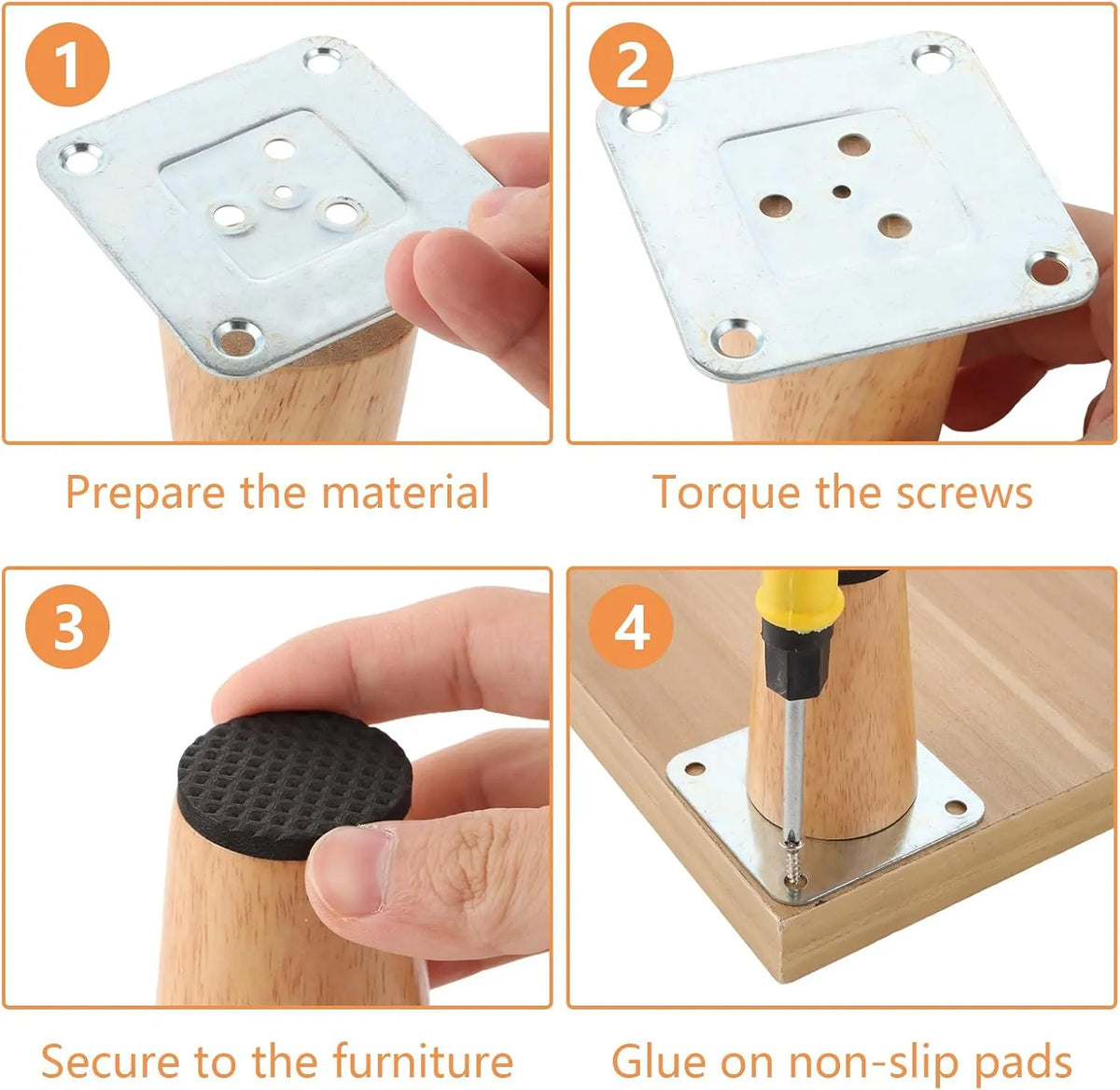 1

Prepare the material

2

Torque the screws

3

Secure to the furniture

4

Glue on non-slip pads