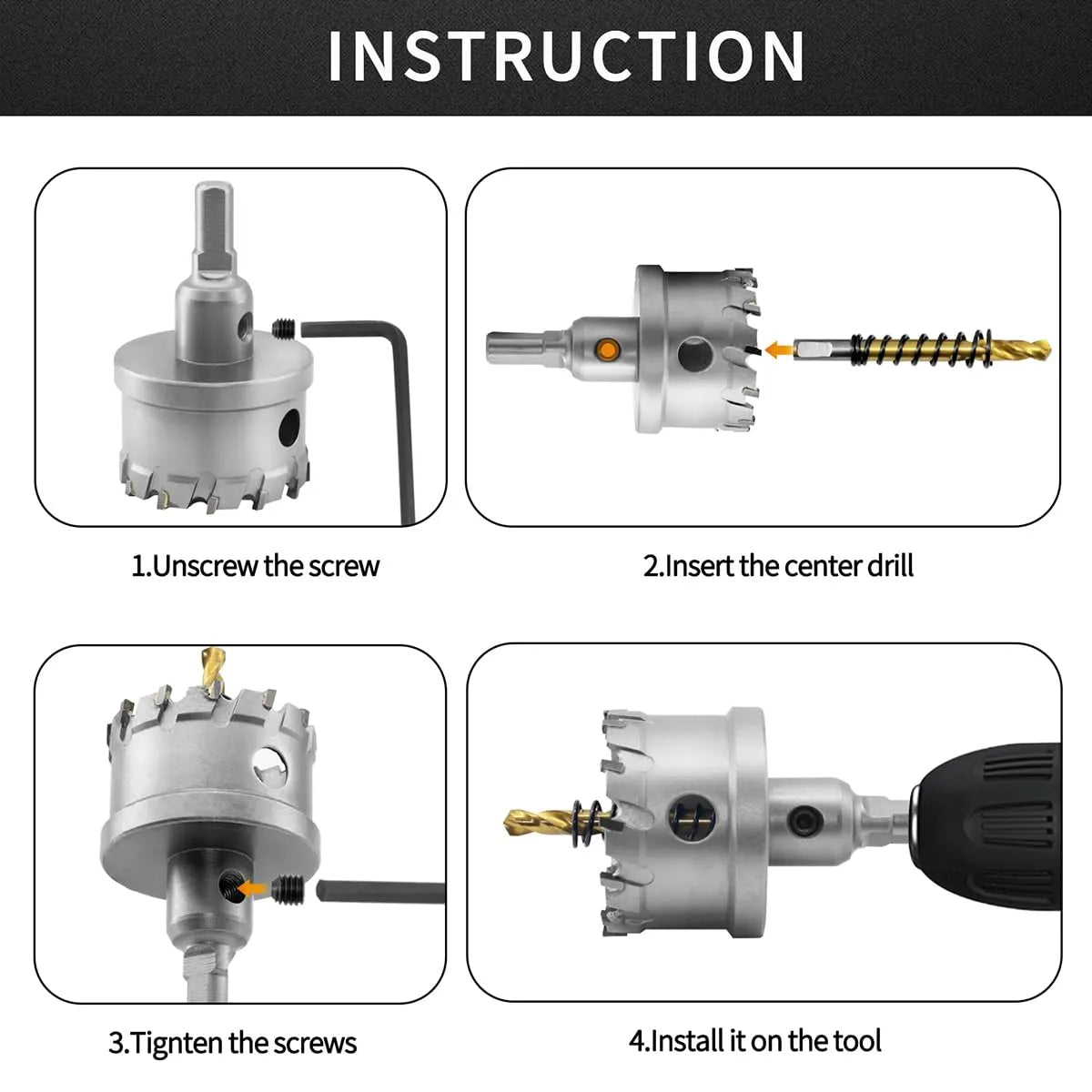 INSTRUCTION

1.Unscrew the screw

2.Insert the center drill

3.Tignten the screws

4.Install it on the tool