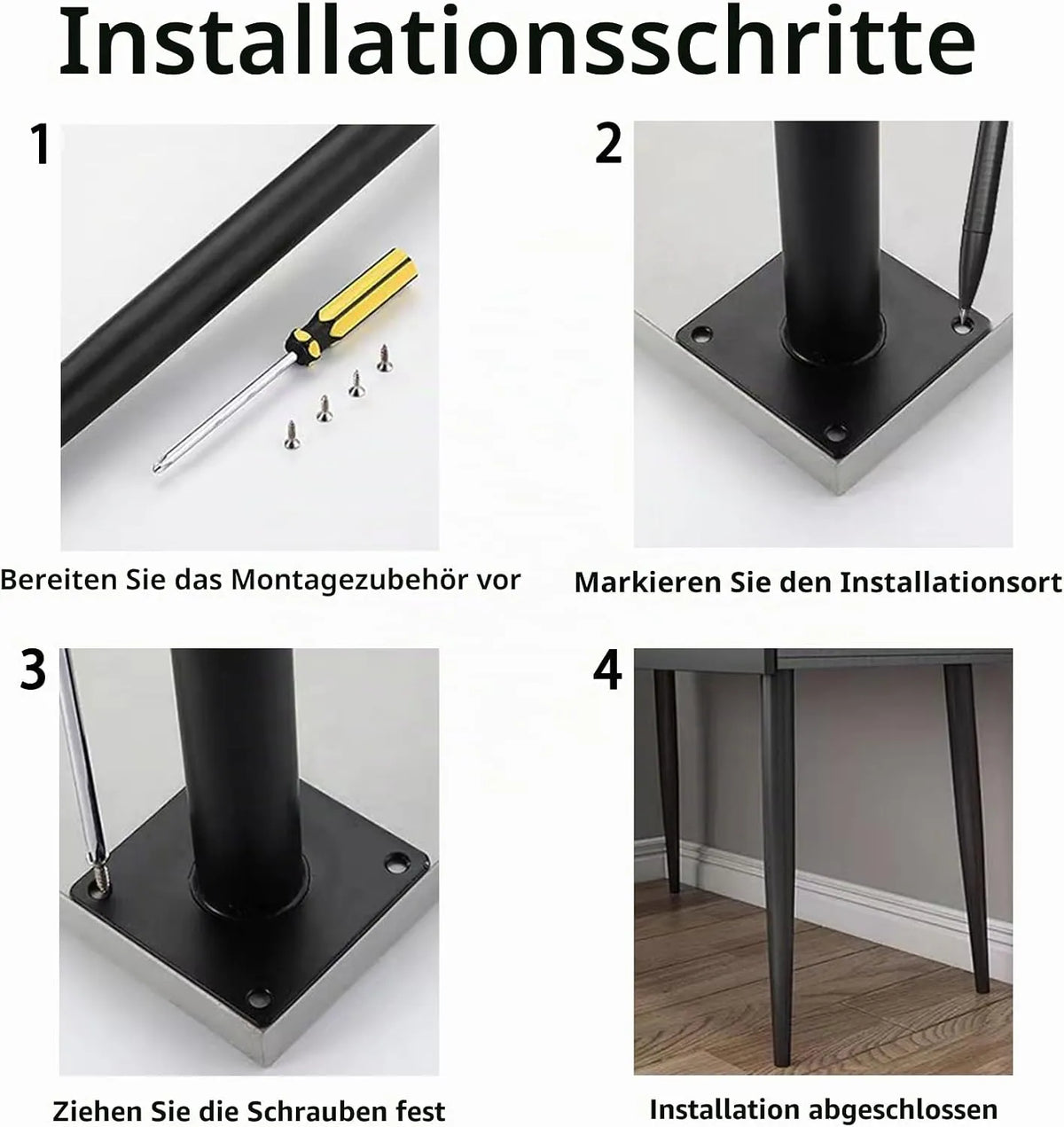 Installationsschritte

1

Bereiten Sie das Montagezubehör vor

2

Markieren Sie den Installationsort

3

Ziehen Sie die Schrauben fest

4

Installation abgeschlossen