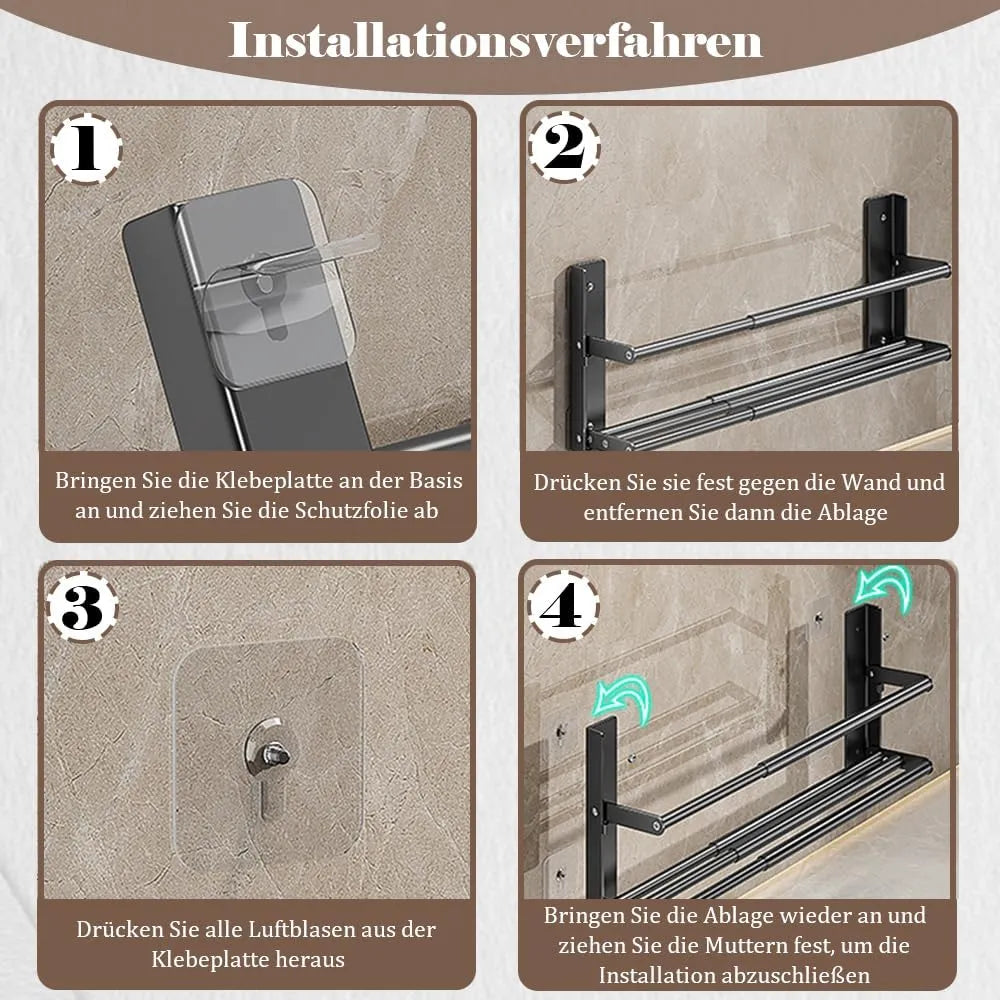 Installationsverfahren

1

Bringen Sie die Klebeplatte an der Basis an und ziehen Sie die Schutzfolie ab

2

Drücken Sie sie fest gegen die Wand und entfernen Sie dann die Ablage

3

Drücken Sie alle Luftblasen aus der Klebeplatte heraus

4

Bringen Sie die Ablage wieder an und ziehen Sie die Muttern fest, um die Installation abzuschließen