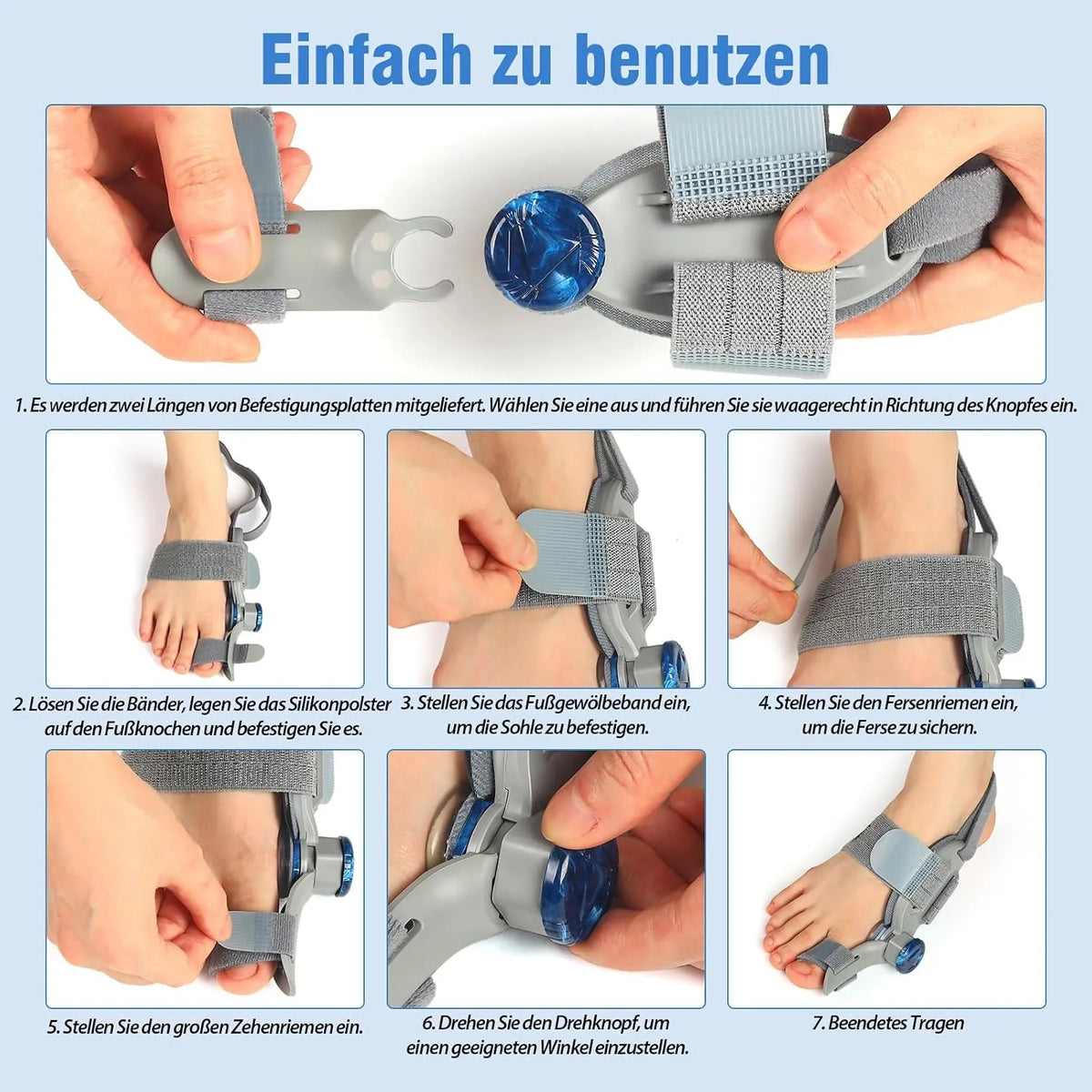 Einfach zu benutzen

1. Es werden zwei Längen von Befestigungsplatten mitgeliefert. Wählen Sie eine aus und führen Sie sie waagerecht in Richtung des Knopfes ein.

2. Lösen Sie die Bänder, legen Sie das Silikonpolster auf den Fußknochen und befestigen Sie es.

3. Stellen Sie das Fußgewölbeband ein, um die Sohle zu befestigen.

4. Stellen Sie den Fersenriemen ein, um die Ferse zu sichern.

5. Stellen Sie den großen Zehenriemen ein.

6. Drehen Sie den Drehknopf, um einen geeigneten Winkel einzustellen.

7. Beendetes Tragen