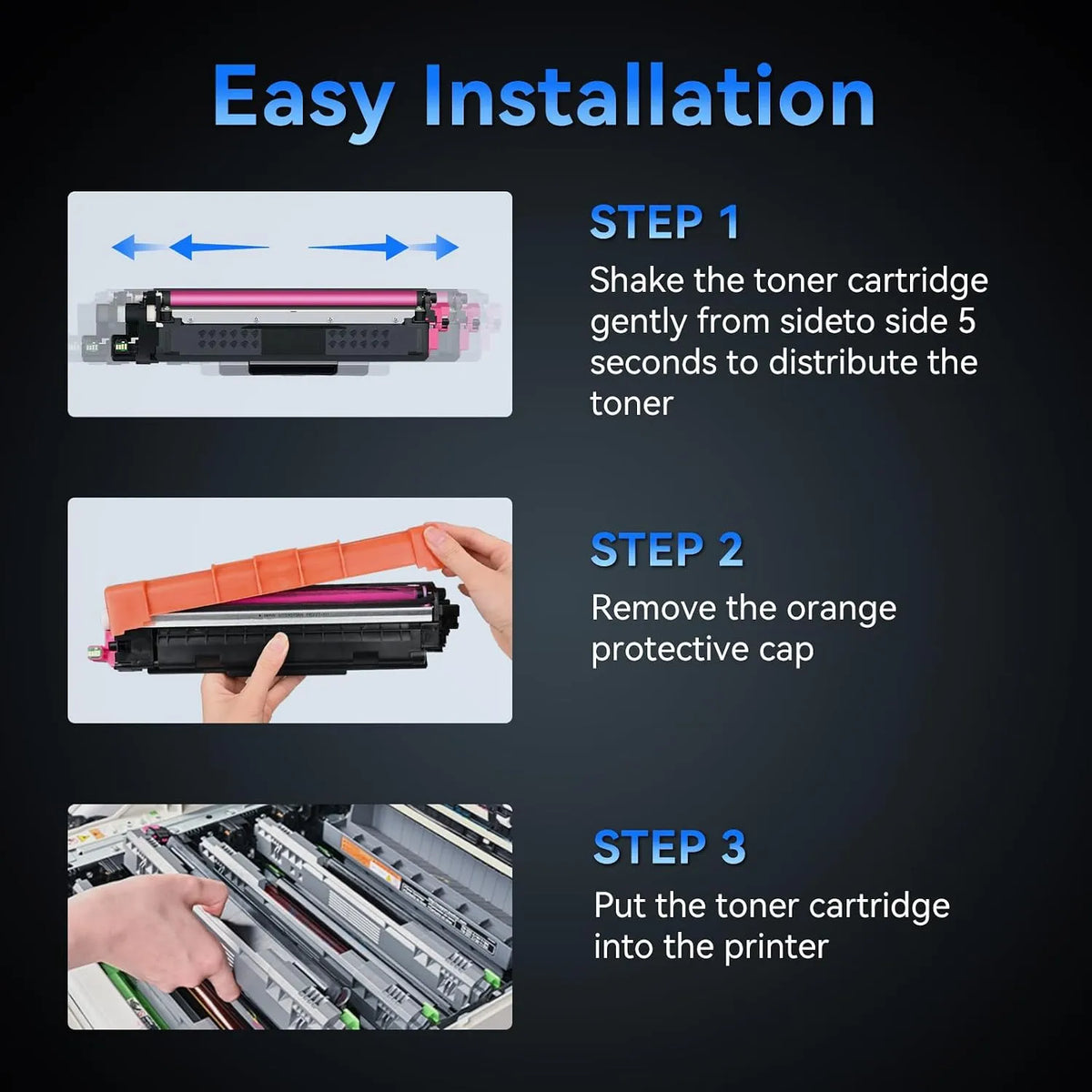 Easy Installation

STEP 1

Shake the toner cartridge gently from sideto side 5 seconds to distribute the toner

STEP 2

Remove the orange protective cap

STEP 3

Put the toner cartridge into the printer