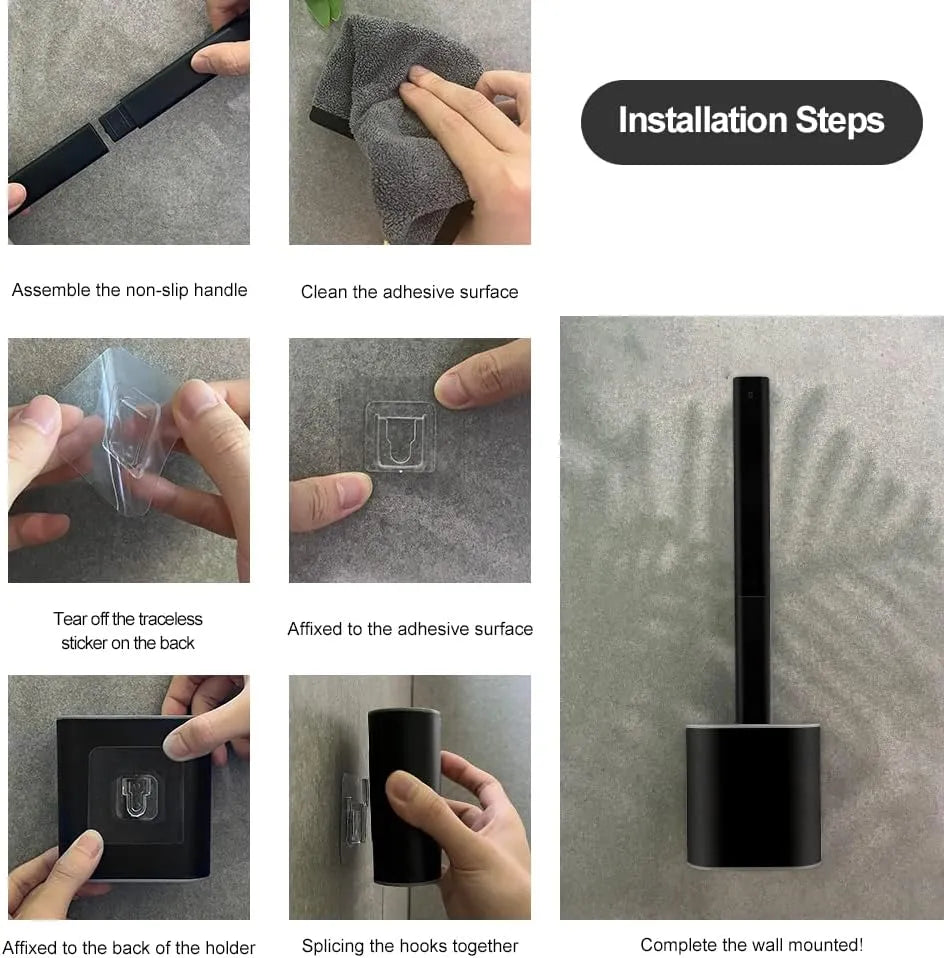 Installation Steps

Assemble the non-slip handle

Clean the adhesive surface

Tear off the traceless sticker on the back

Affixed to the adhesive surface

Affixed to the back of the holder

Splicing the hooks together

Complete the wall mounted!