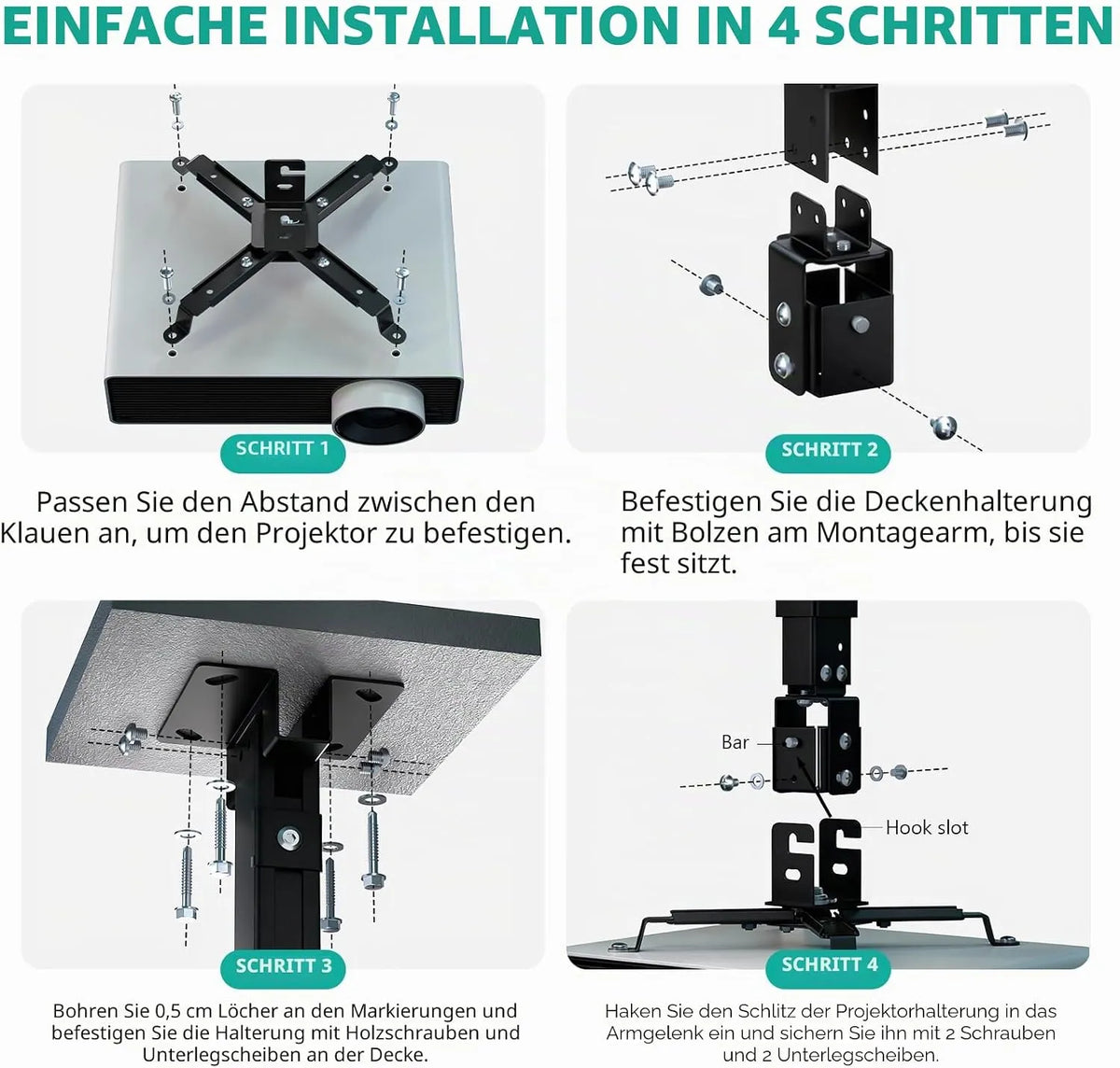 EINFACHE INSTALLATION IN 4 SCHRITTEN

SCHRITT 1

Passen Sie den Abstand zwischen den Klauen an, um den Projektor zu befestigen.

SCHRITT 2

Befestigen Sie die Deckenhalterung mit Bolzen am Montagearm, bis sie fest sitzt.

SCHRITT 3

Bohren Sie 0,5 cm Löcher an den Markierungen und befestigen Sie die Halterung mit Holzschrauben und Unterlegscheiben an der Decke.

Bar

Hook slot

SCHRITT 4

Haken Sie den Schlitz der Projektorhalterung in das Armgelenk ein und sichern Sie ihn mit 2 Schrauben und 2 Unterlegscheiben.