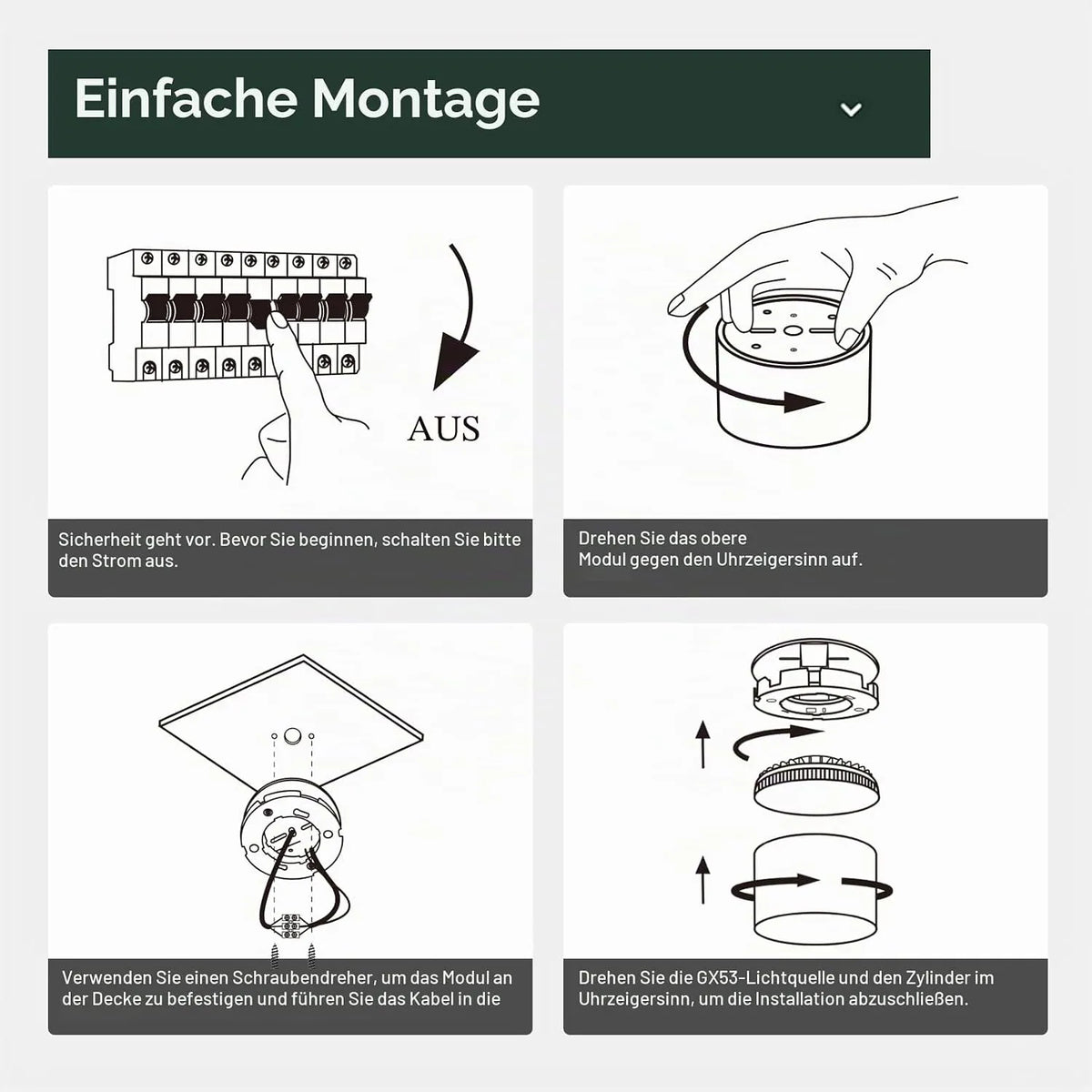 Einfache Montage

AUS

Sicherheit geht vor. Bevor Sie beginnen, schalten Sie bitte den Strom aus.

Drehen Sie das obere Modul gegen den Uhrzeigersinn auf.

Verwenden Sie einen Schraubendreher, um das Modul an der Decke zu befestigen und führen Sie das Kabel in die

Drehen Sie die GX53-Lichtquelle und den Zylinder im Uhrzeigersinn, um die Installation abzuschließen.